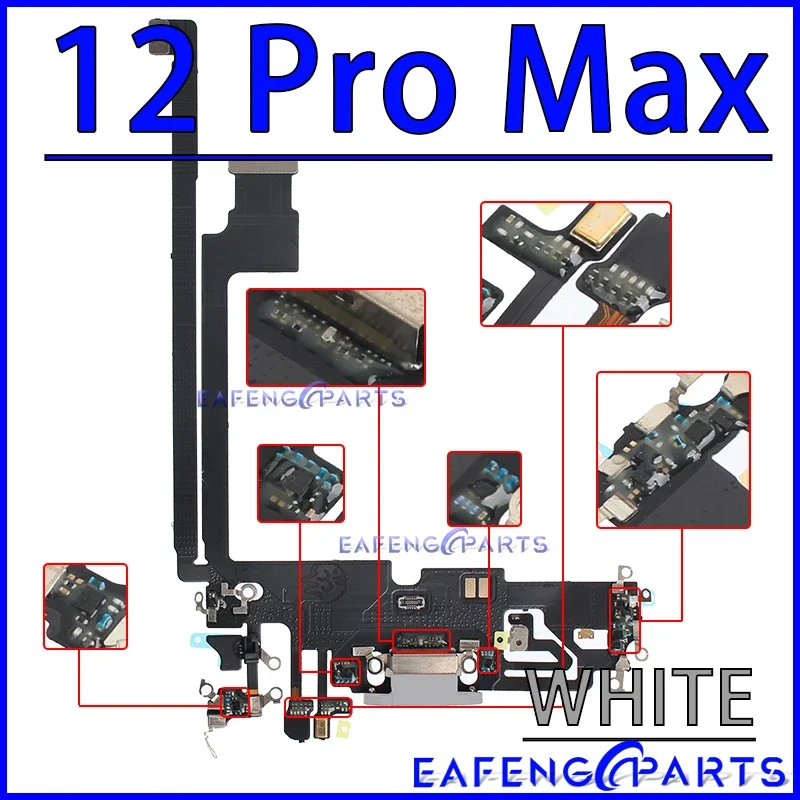 12 Pro Max

EAFENG@PARTS

EAFENG@PARTS

WHITE

EAFENG@PARTS