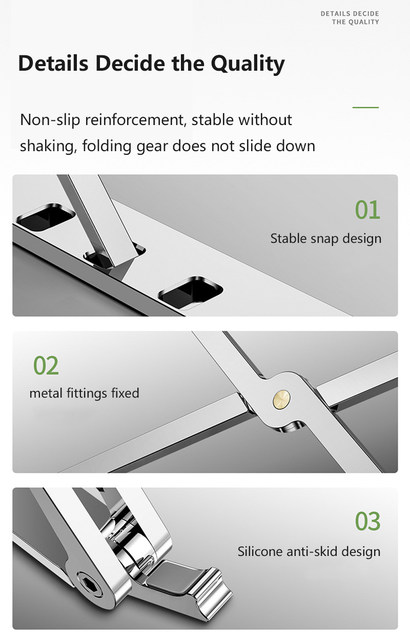 DETAILS DECIDE
THE QUALITY

Details Decide the Quality

Non-slip reinforcement, stable without shaking, folding gear does not slide down

01
Stable snap design

02
metal fittings fixed

03
Silicone anti-skid design