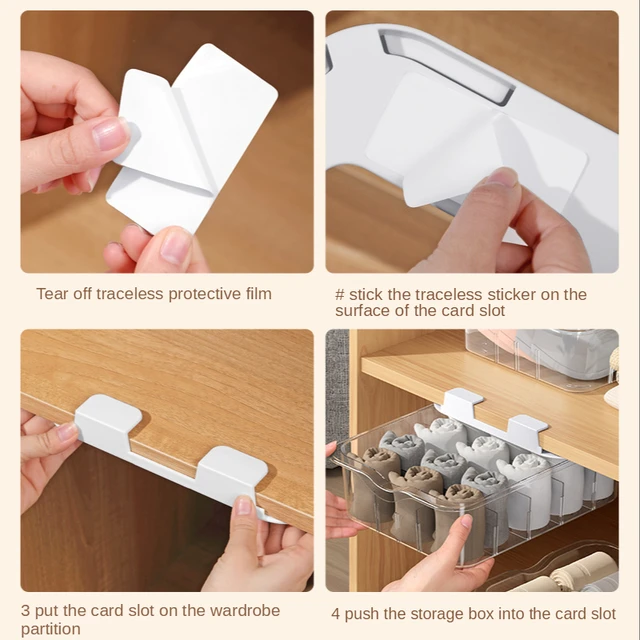 Tear off traceless protective film

# stick the traceless sticker on the surface of the card slot

3 put the card slot on the wardrobe partition

4 push the storage box into the card slot