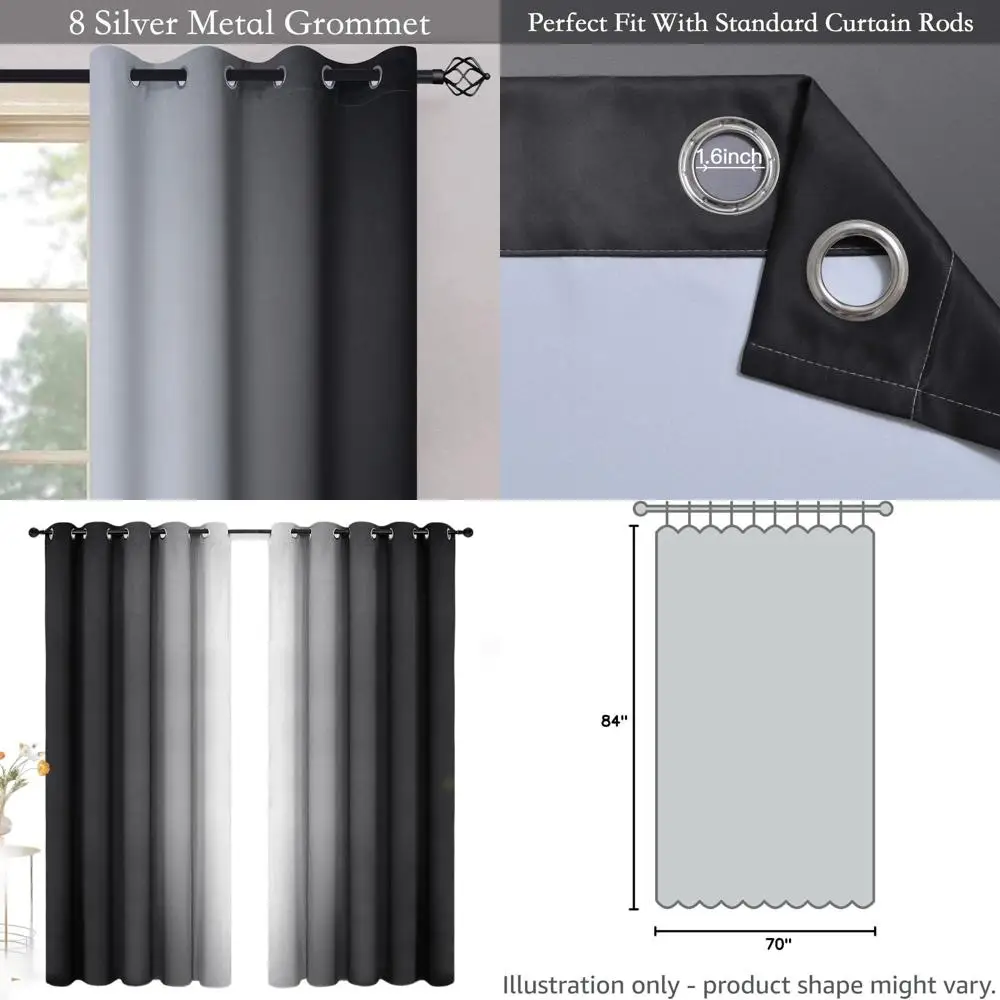 8 Silver Metal Grommet

Perfect Fit With Standard Curtain Rods

1.6inch

84"

70"

Illustration only - product shape might vary.