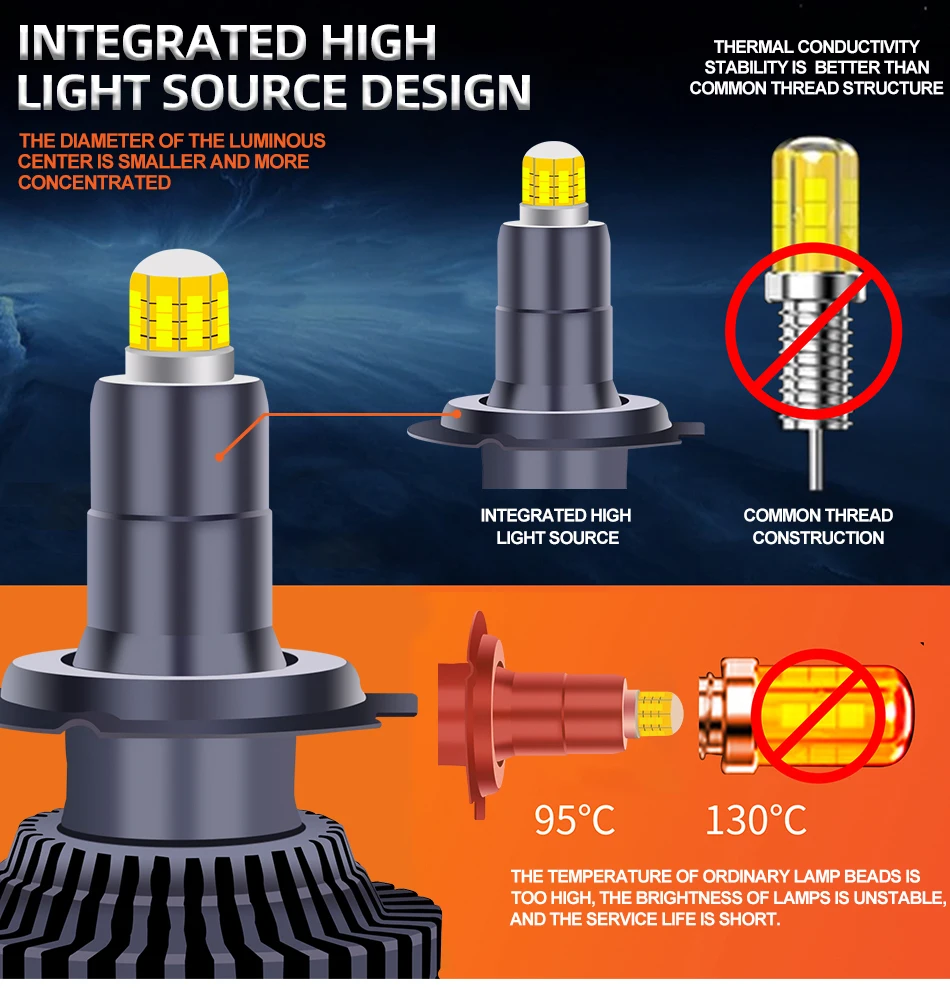 INTEGRATED HIGH LIGHT SOURCE DESIGN

THE DIAMETER OF THE LUMINOUS CENTER IS SMALLER AND MORE CONCENTRATED

THERMAL CONDUCTIVITY STABILITY IS BETTER THAN COMMON THREAD STRUCTURE

INTEGRATED HIGH LIGHT SOURCE

COMMON THREAD CONSTRUCTION

95°C

130°C

THE TEMPERATURE OF ORDINARY LAMP BEADS IS TOO HIGH, THE BRIGHTNESS OF LAMPS IS UNSTABLE, AND THE SERVICE LIFE IS SHORT.