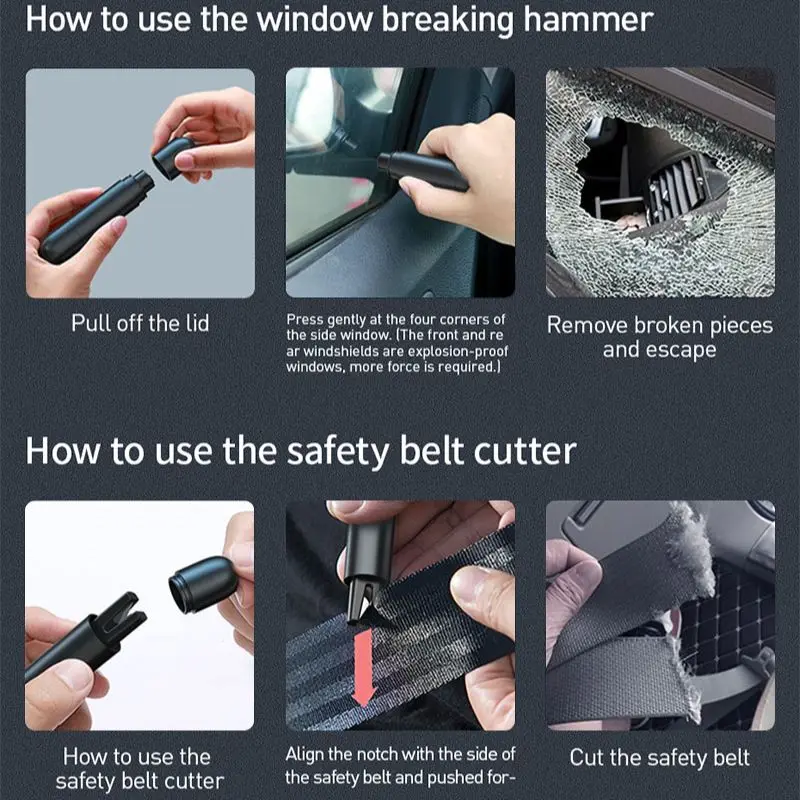 How to use the window breaking hammer

Pull off the lid

Press gently at the four corners of the side window. (The front and re ar windshields are explosion-proof windows, more force is required.)

Remove broken pieces and escape

How to use the safety belt cutter

How to use the safety belt cutter

Align the notch with the side of the safety belt and pushed for-

Cut the safety belt