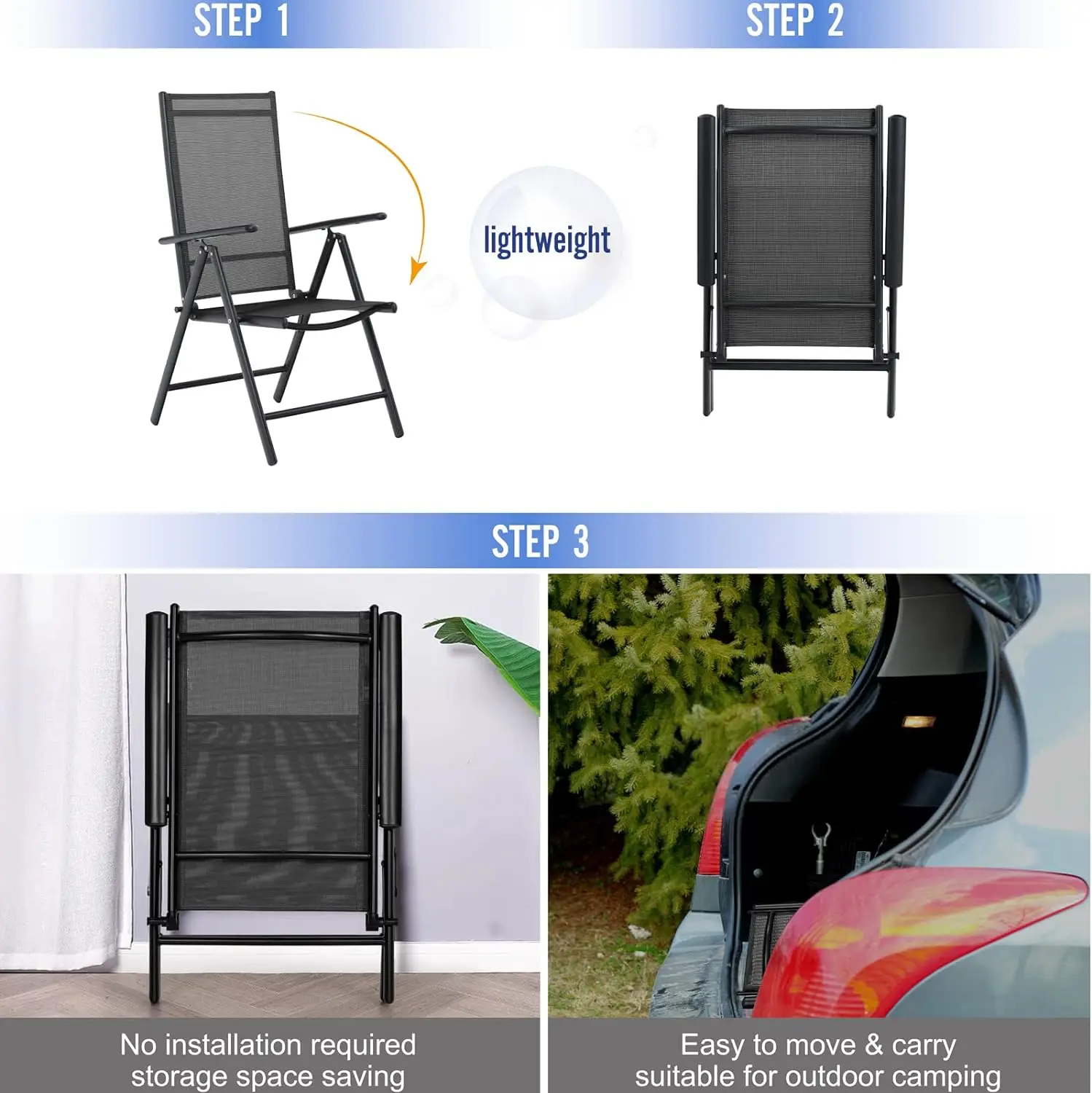 STEP 1

STEP 2

lightweight

STEP 3

No installation required
storage space saving

Easy to move & carry
suitable for outdoor camping