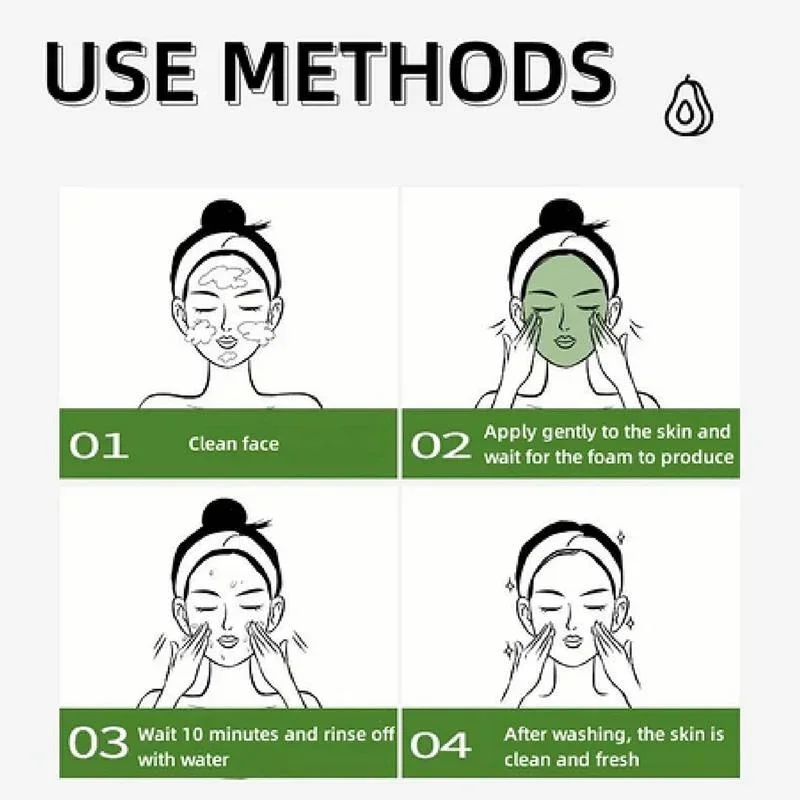 USE METHODS

01 Clean face

02 Apply gently to the skin and wait for the foam to produce

03 Wait 10 minutes and rinse off with water

04 After washing, the skin is clean and fresh