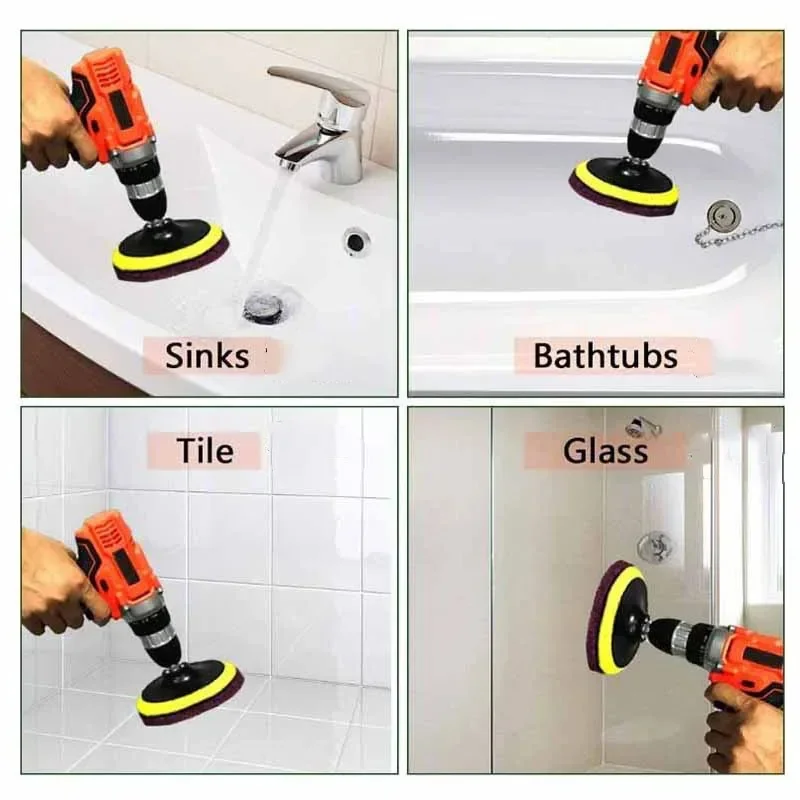 Sinks

Bathtubs

Tile

Glass