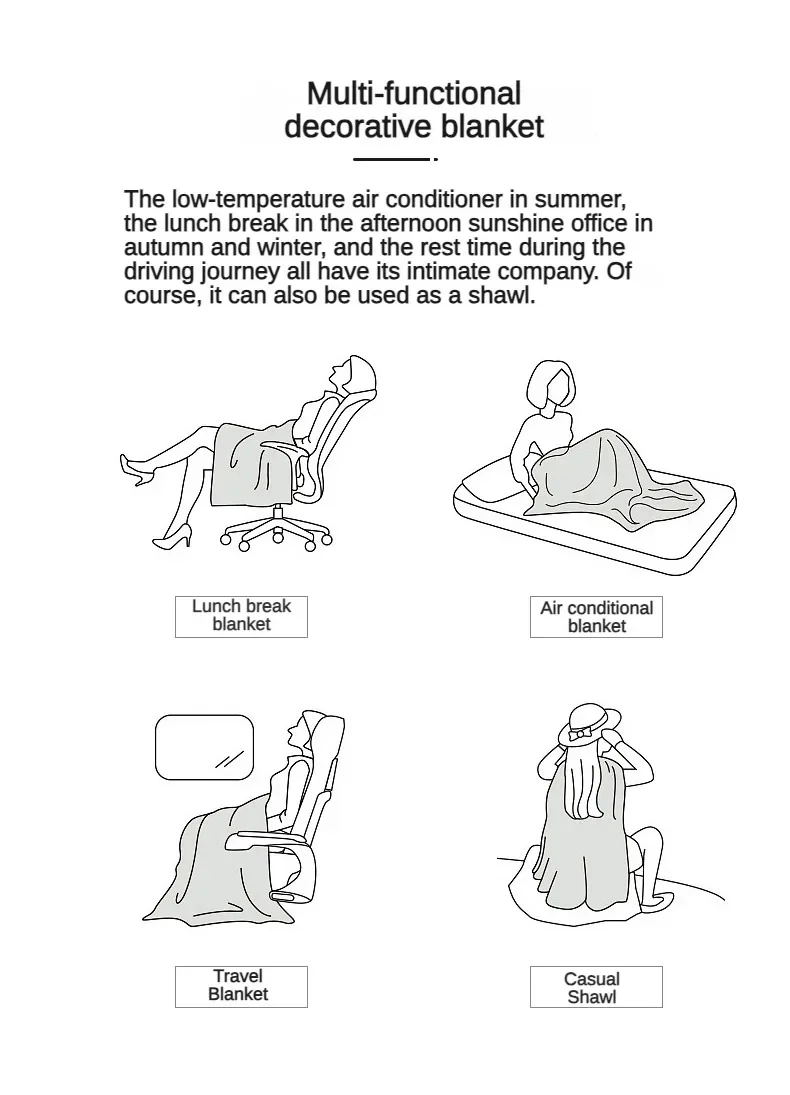 Multi-functional decorative blanket

The low-temperature air conditioner in summer, the lunch break in the afternoon sunshine office in autumn and winter, and the rest time during the driving journey all have its intimate company. Of course, it can also be used as a shawl.

Lunch break blanket

Air conditional blanket

Travel Blanket

Casual Shawl