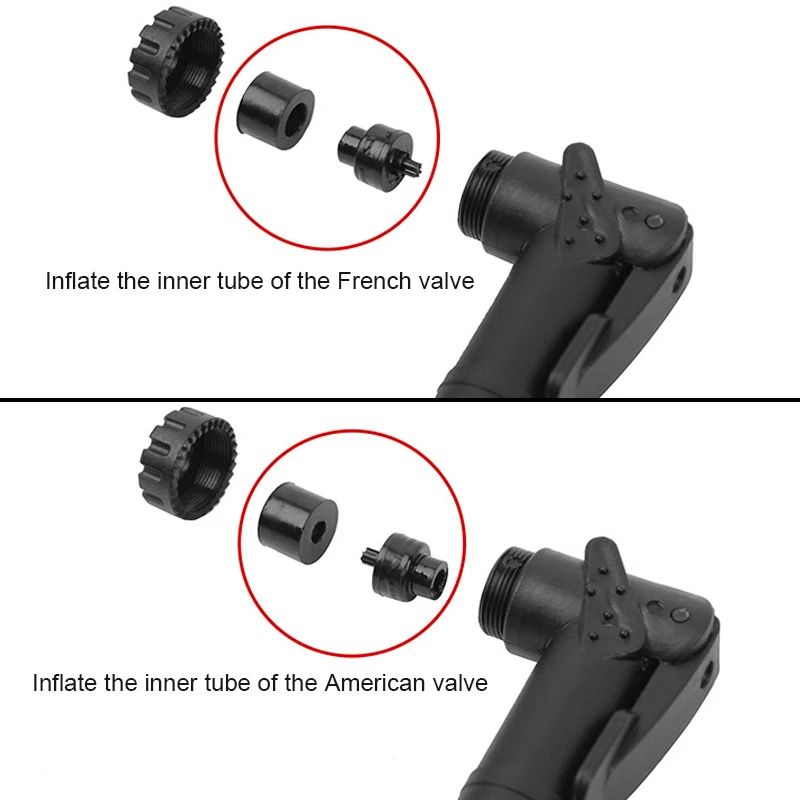 Inflate the inner tube of the French valve

Inflate the inner tube of the American valve