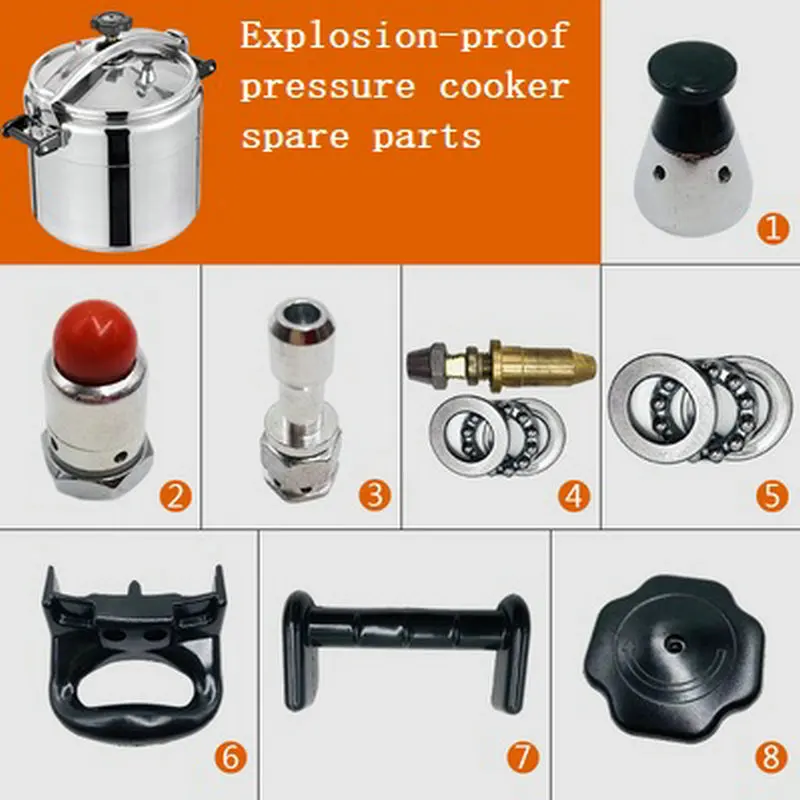 Explosion-proof pressure cooker spare parts

1

2

3

4

5

6

7

8