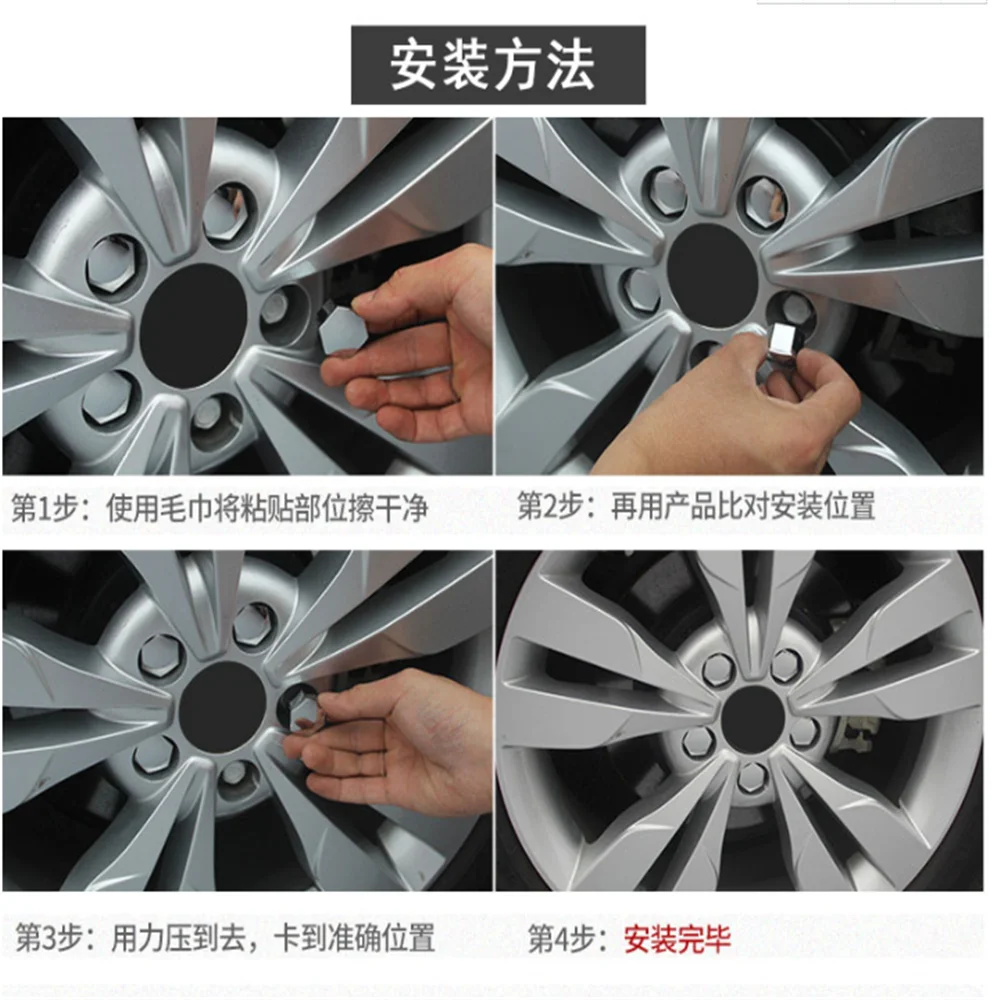 安装方法

第1步：使用毛巾将粘贴部位擦干净

第2步：再用产品比对安装位置

第3步：用力压到去，卡到准确位置

第4步：安装完毕