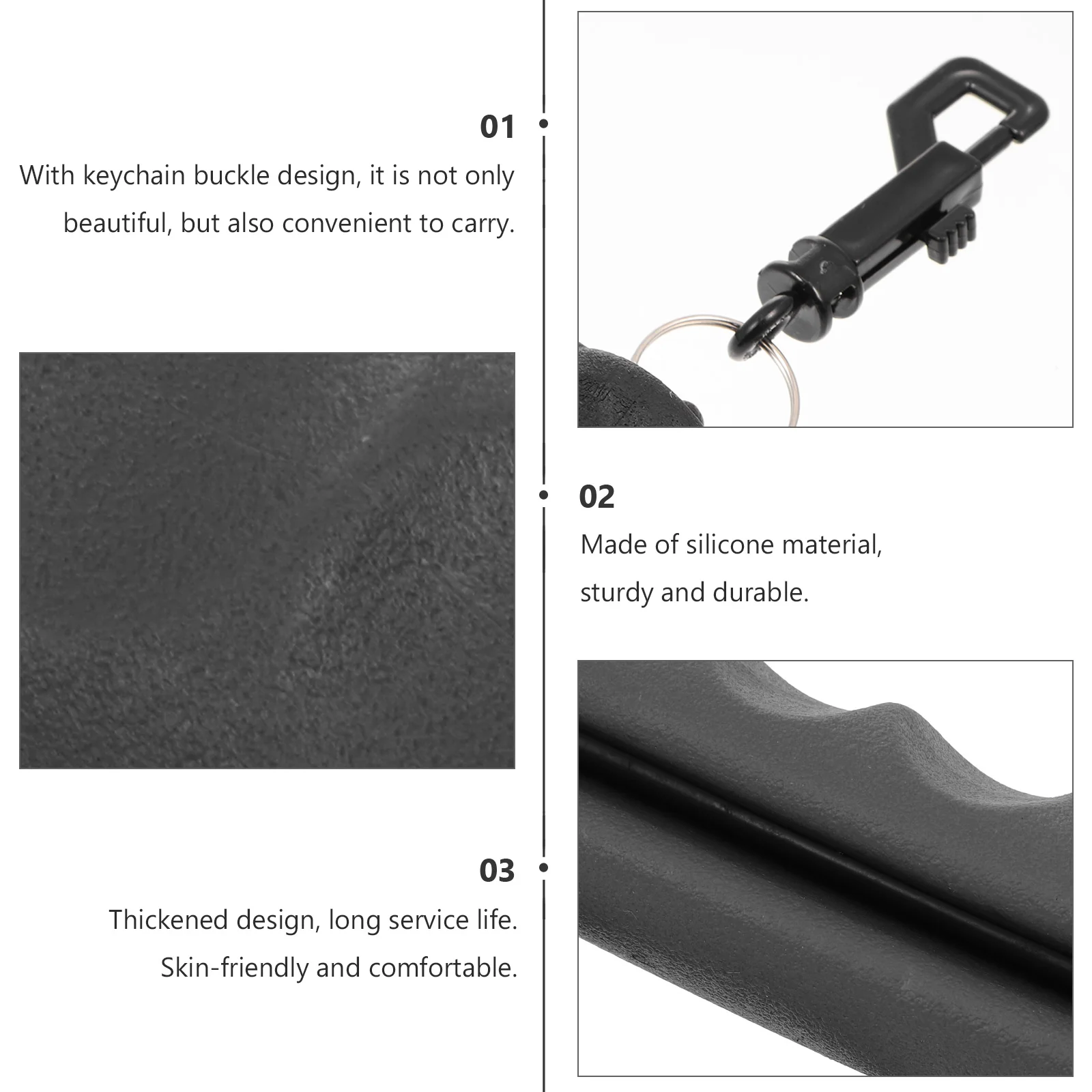 01

With keychain buckle design, it is not only beautiful, but also convenient to carry.

02

Made of silicone material, sturdy and durable.

03

Thickened design, long service life. Skin-friendly and comfortable.