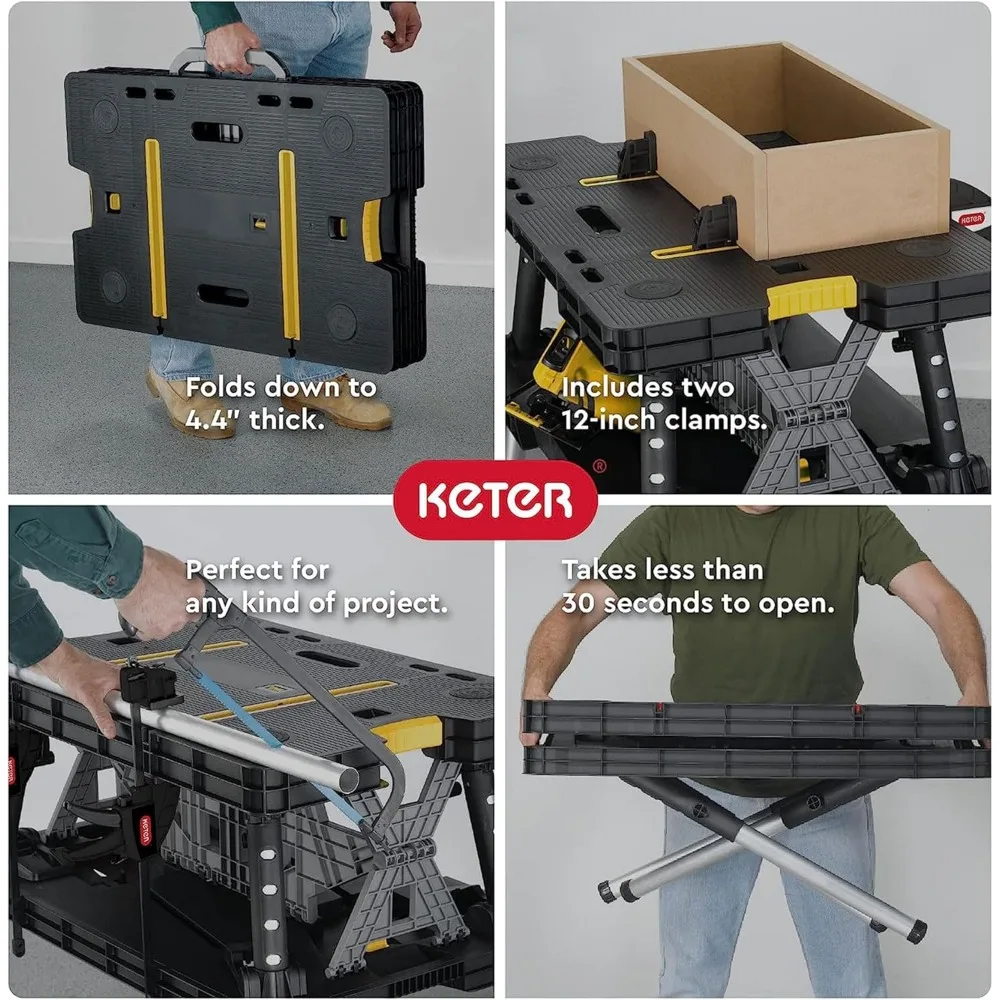 Folds down to 4.4" thick.

Includes two 12-inch clamps.

KETER

Perfect for any kind of project.

Takes less than 30 seconds to open.