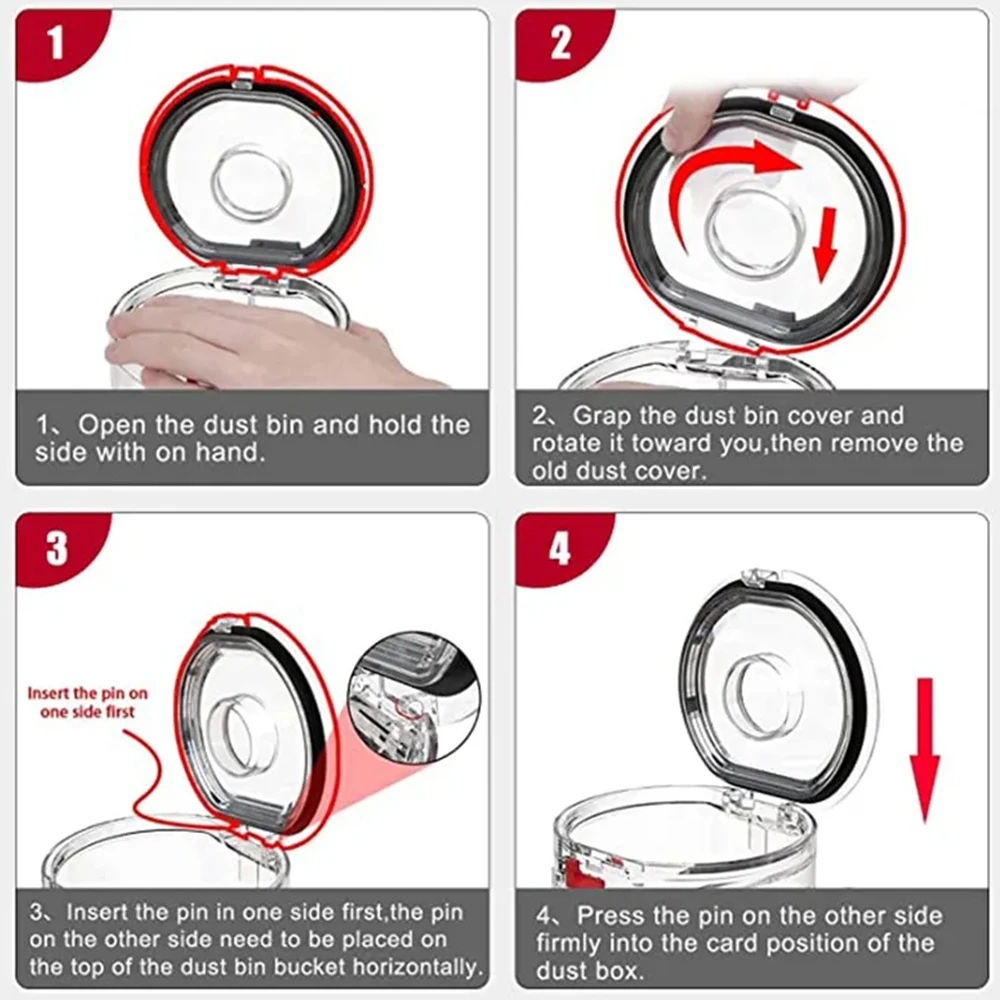 1

1、Open the dust bin and hold the side with on hand.

2

2、Grap the dust bin cover and rotate it toward you,then remove the old dust cover.

3

Insert the pin on one side first

3、Insert the pin in one side first,the pin on the other side need to be placed on the top of the dust bin bucket horizontally.

4

4、Press the pin on the other side firmly into the card position of the dust box.