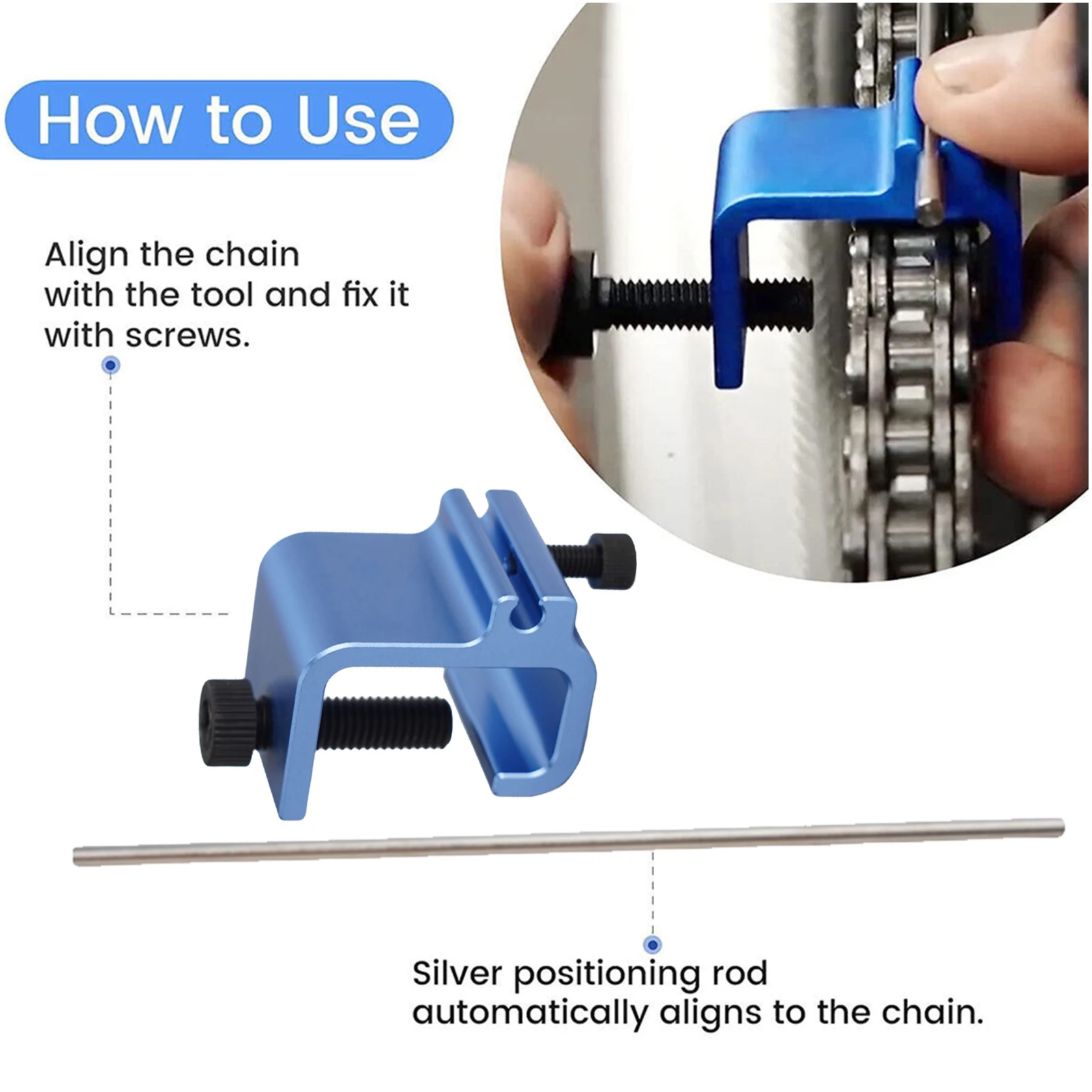 How to Use

Align the chain with the tool and fix it with screws.

Silver positioning rod automatically aligns to the chain.