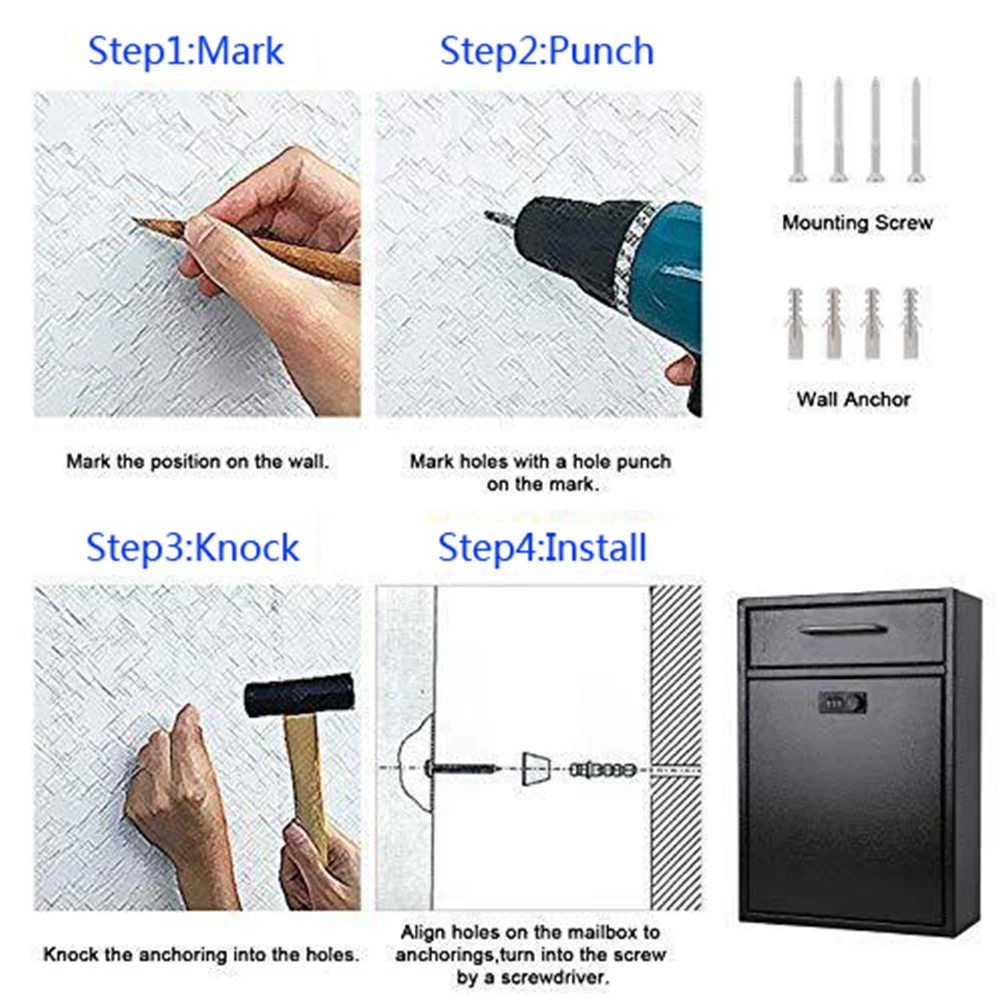 Step1:Mark

Mark the position on the wall.

Step2:Punch

Mark holes with a hole punch on the mark.

Mounting Screw

Wall Anchor

Step3:Knock

Knock the anchoring into the holes.

Step4:Install

Align holes on the mailbox to anchorings,turn into the screw by a screwdriver.