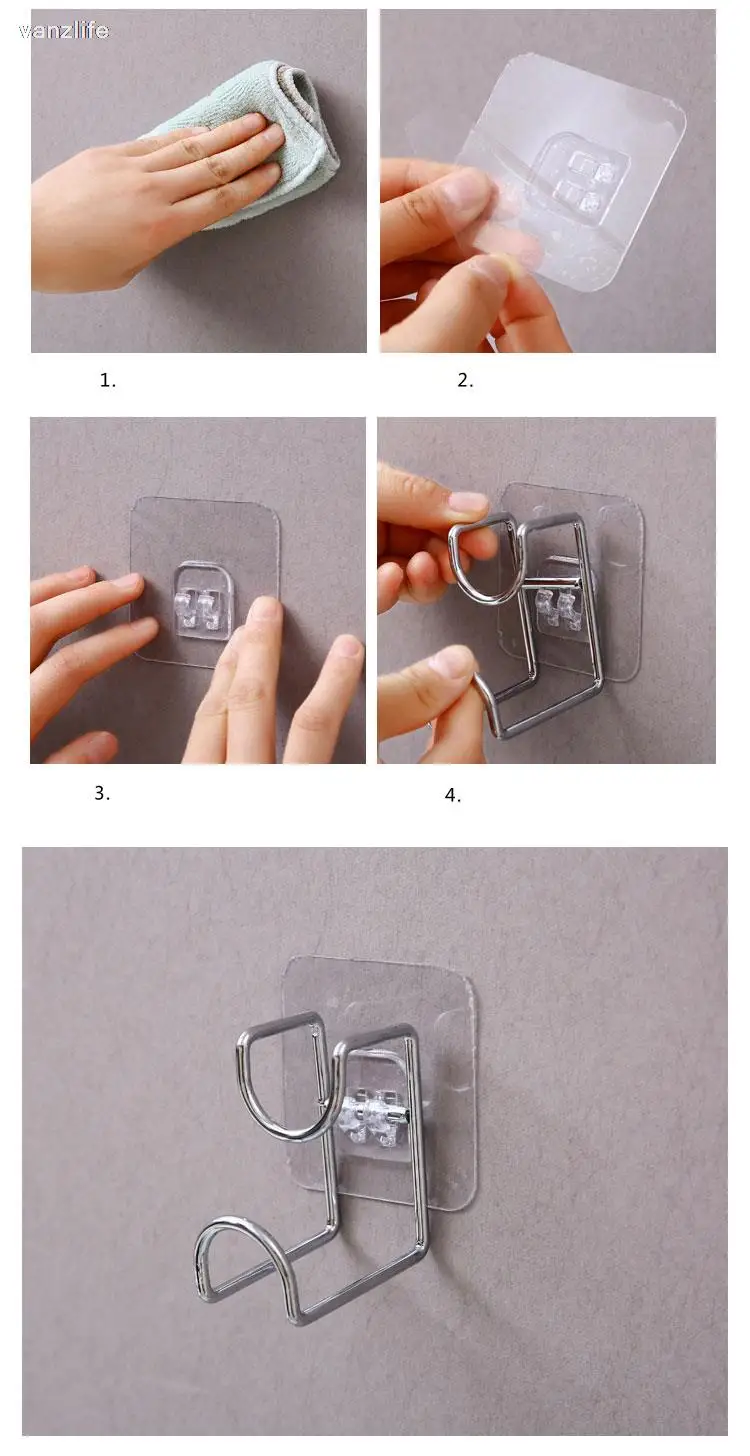 vanzlife

1.

2.

3.

4.