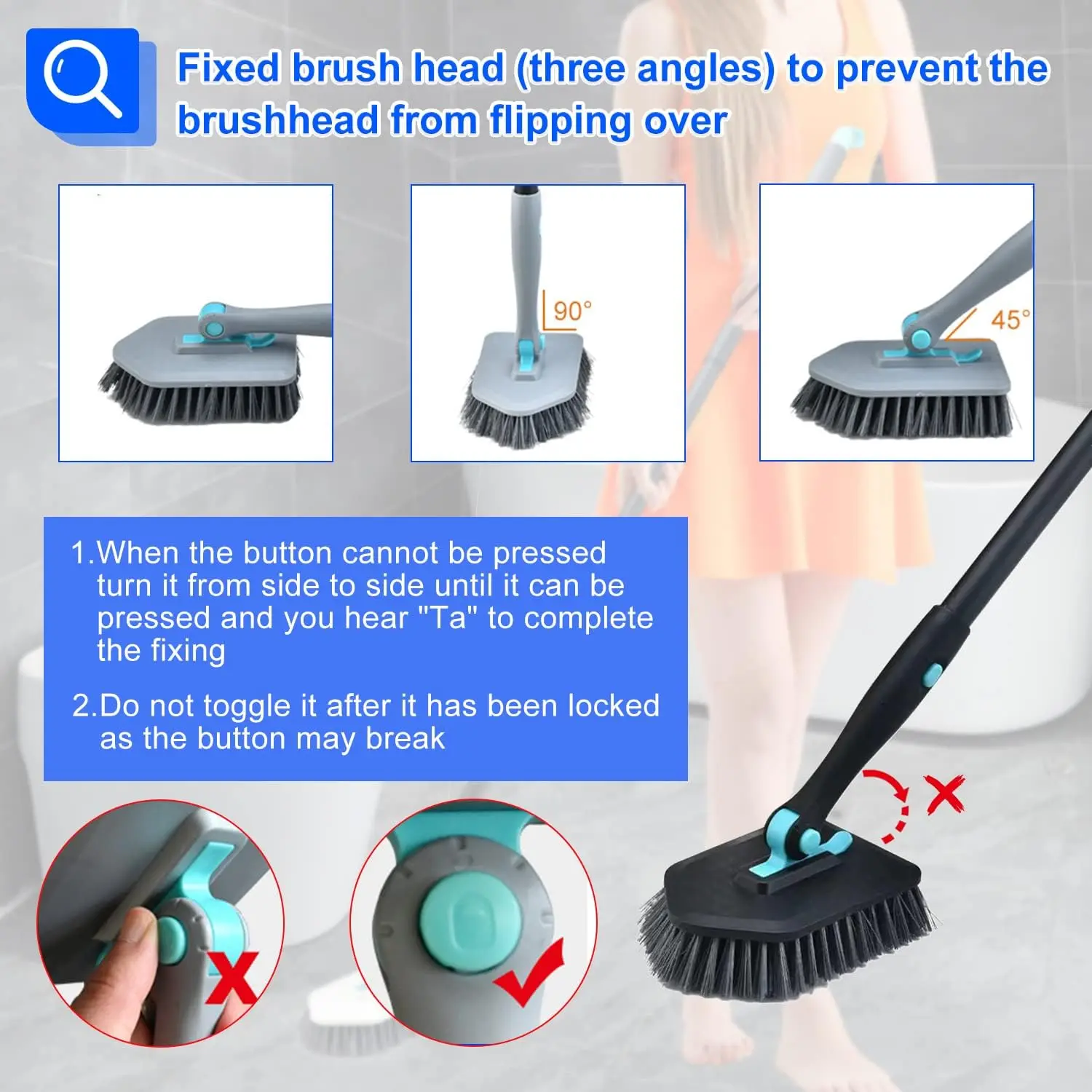 Fixed brush head (three angles) to prevent the brushhead from flipping over

90°

45°

1.When the button cannot be pressed turn it from side to side until it can be pressed and you hear "Ta" to complete the fixing

2.Do not toggle it after it has been locked as the button may break