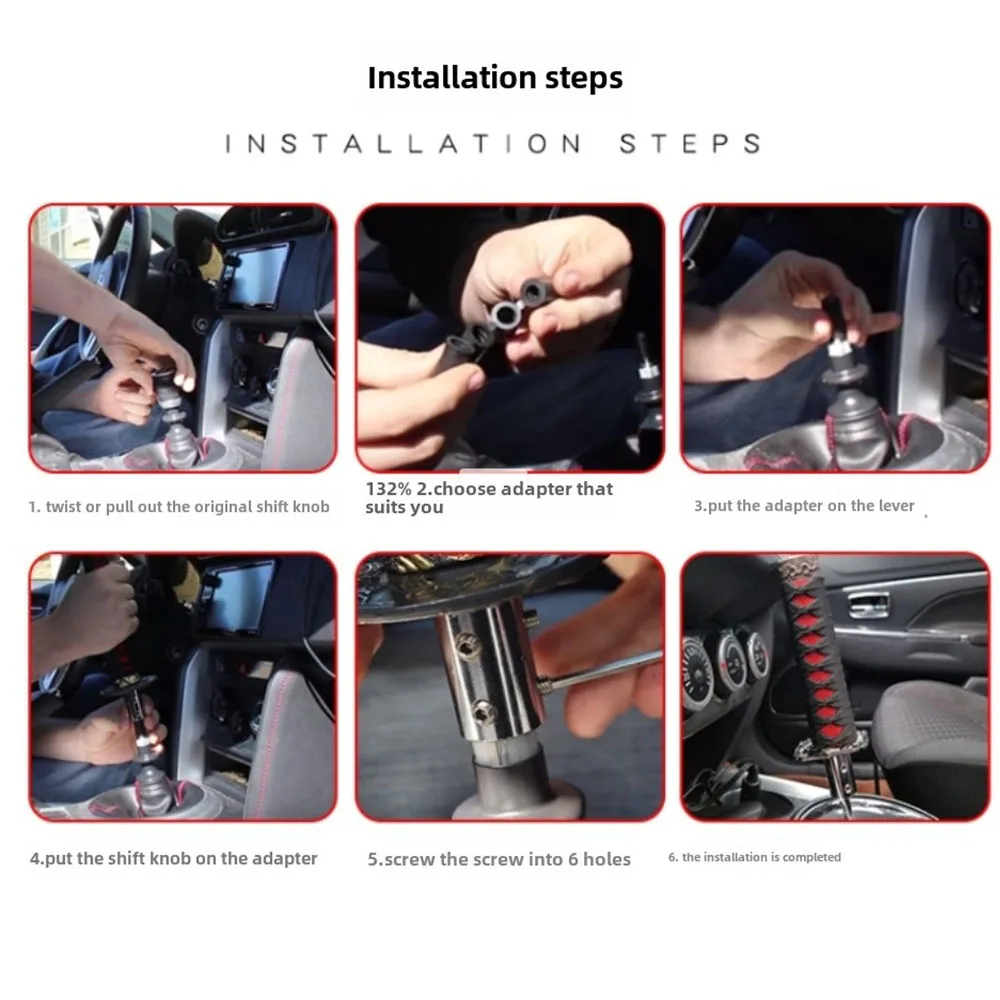 Installation steps

INSTALLATION STEPS

1. twist or pull out the original shift knob

132% 2.choose adapter that suits you

3.put the adapter on the lever

4.put the shift knob on the adapter

5.screw the screw into 6 holes

6. the installation is completed