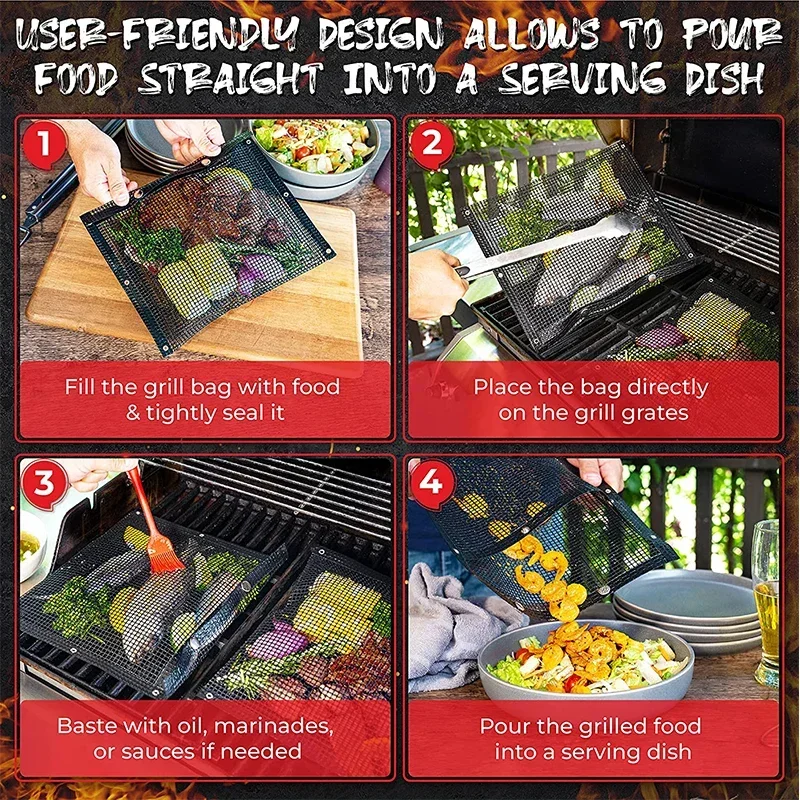 USER-FRIENDLY DESIGN ALLOWS TO POUR FOOD STRAIGHT INTO A SERVING DISH

1

Fill the grill bag with food & tightly seal it

2

Place the bag directly on the grill grates

3

Baste with oil, marinades, or sauces if needed

4

Pour the grilled food into a serving dish