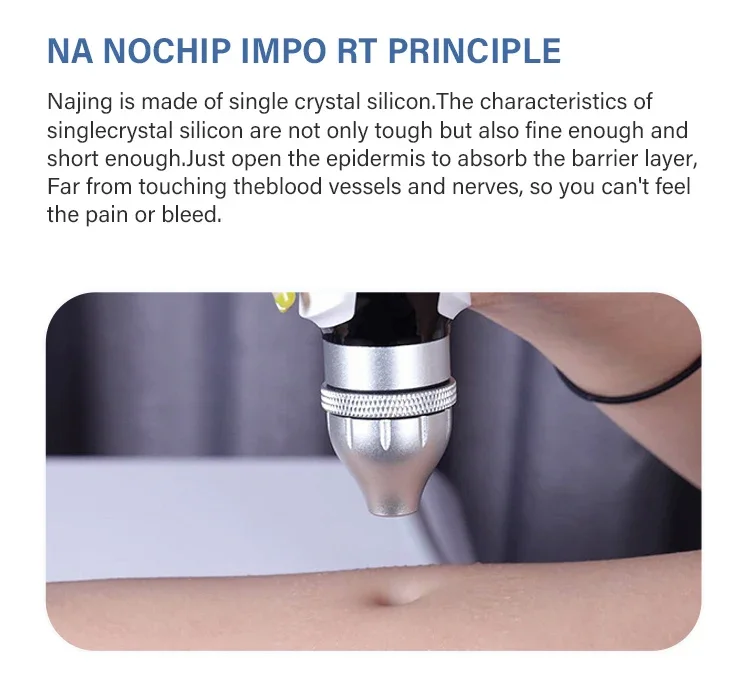 NA NOCHIP IMPO RT PRINCIPLE

Najing is made of single crystal silicon.The characteristics of singlecrystal silicon are not only tough but also fine enough and short enough.Just open the epidermis to absorb the barrier layer, Far from touching theblood vessels and nerves, so you can't feel the pain or bleed.