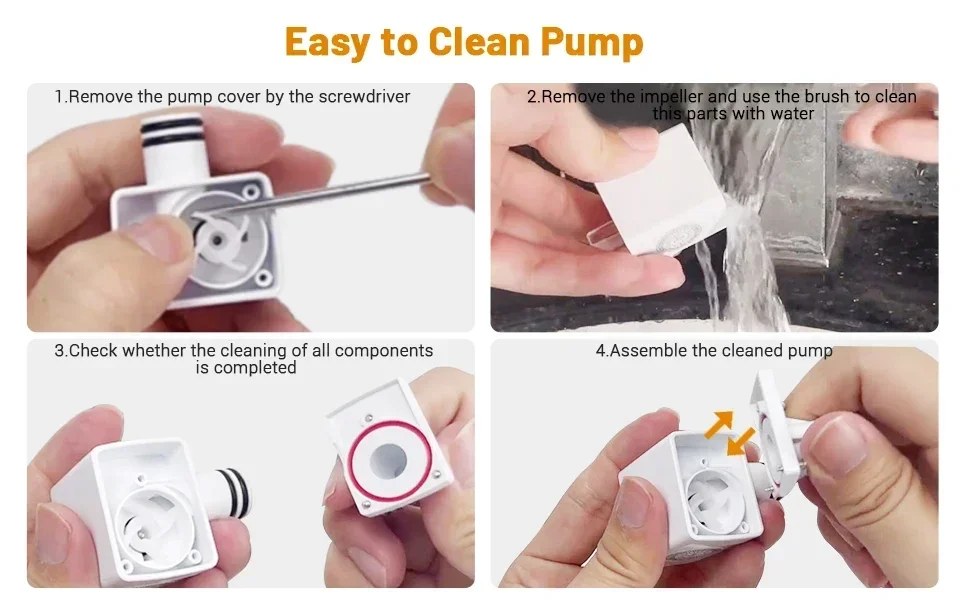 Easy to Clean Pump

1.Remove the pump cover by the screwdriver

2.Remove the impeller and use the brush to clean this parts with water

3.Check whether the cleaning of all components is completed

4.Assemble the cleaned pump