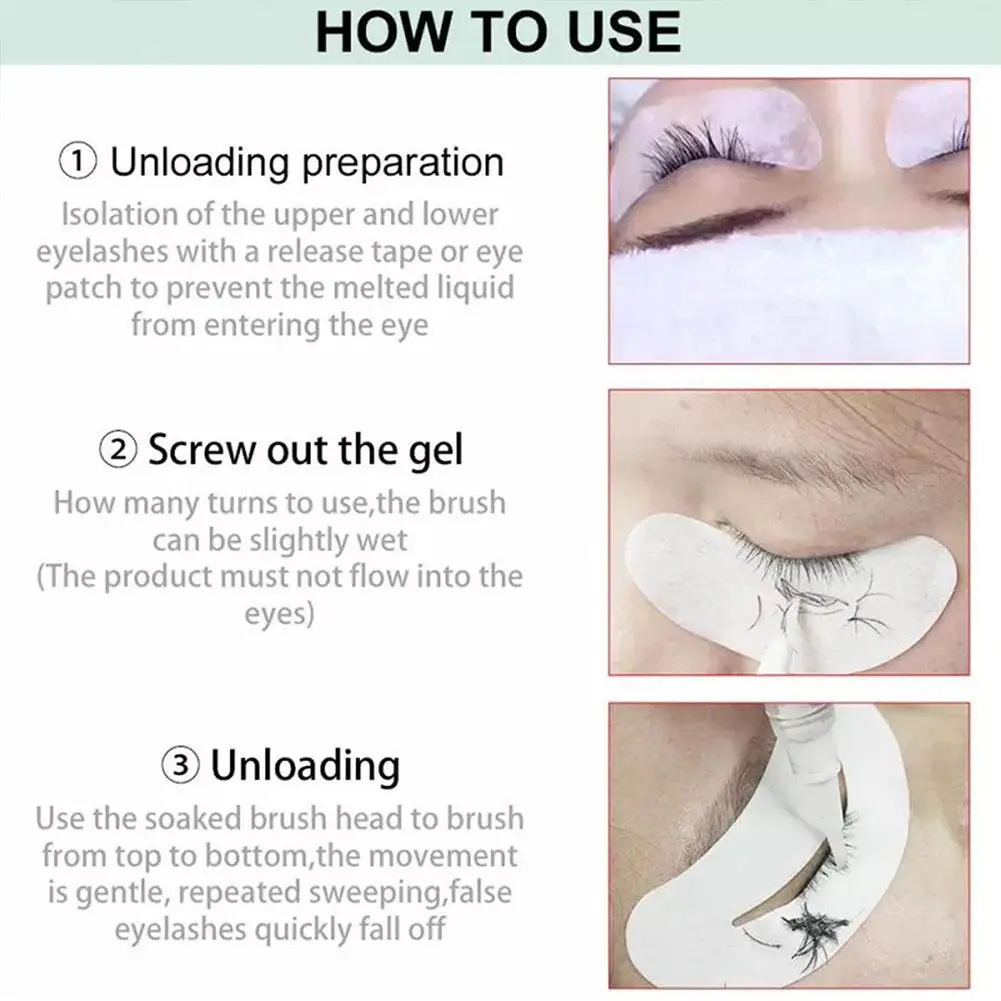 HOW TO USE

① Unloading preparation
Isolation of the upper and lower eyelashes with a release tape or eye patch to prevent the melted liquid from entering the eye

② Screw out the gel
How many turns to use,the brush can be slightly wet
(The product must not flow into the eyes)

③ Unloading
Use the soaked brush head to brush from top to bottom,the movement is gentle, repeated sweeping,false eyelashes quickly fall off