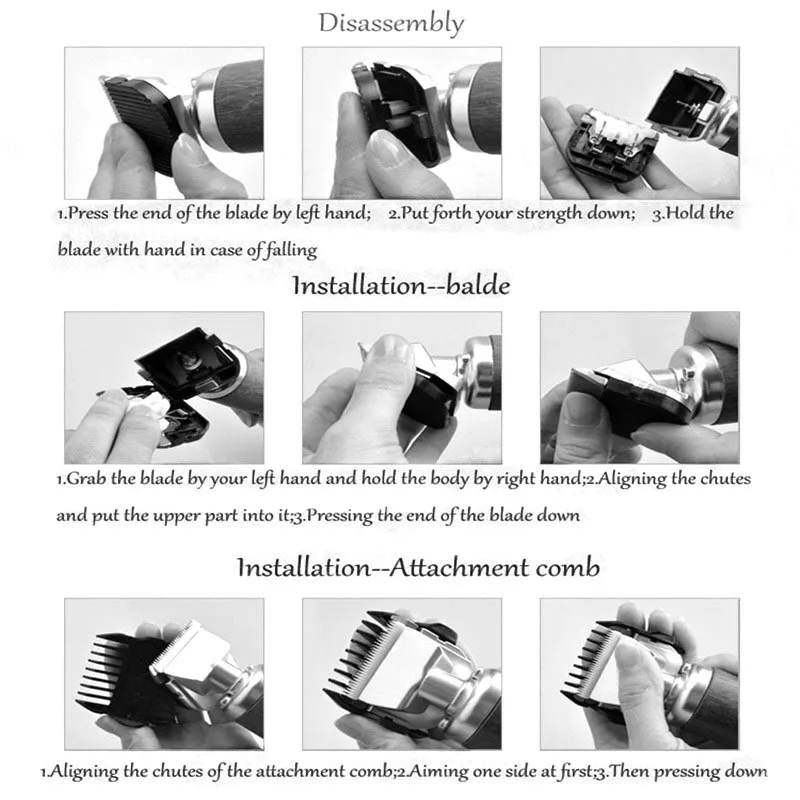 Disassembly

1.Press the end of the blade by left hand; 2.Put forth your strength down; 3.Hold the blade with hand in case of falling

Installation--balde

1.Grab the blade by your left hand and hold the body by right hand;2.Aligning the chutes and put the upper part into it;3.Pressing the end of the blade down

Installation--Attachment comb

1.Aligning the chutes of the attachment comb;2.Aiming one side at first;3.Then pressing down