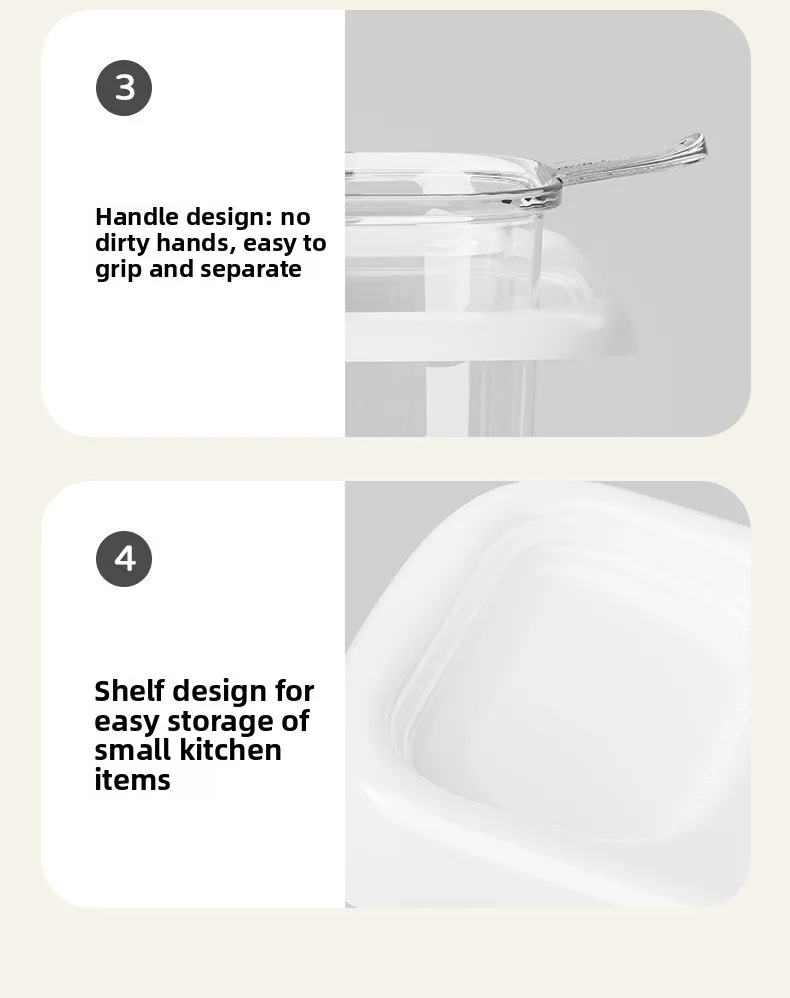 3

Handle design: no dirty hands, easy to grip and separate

4

Shelf design for easy storage of small kitchen items