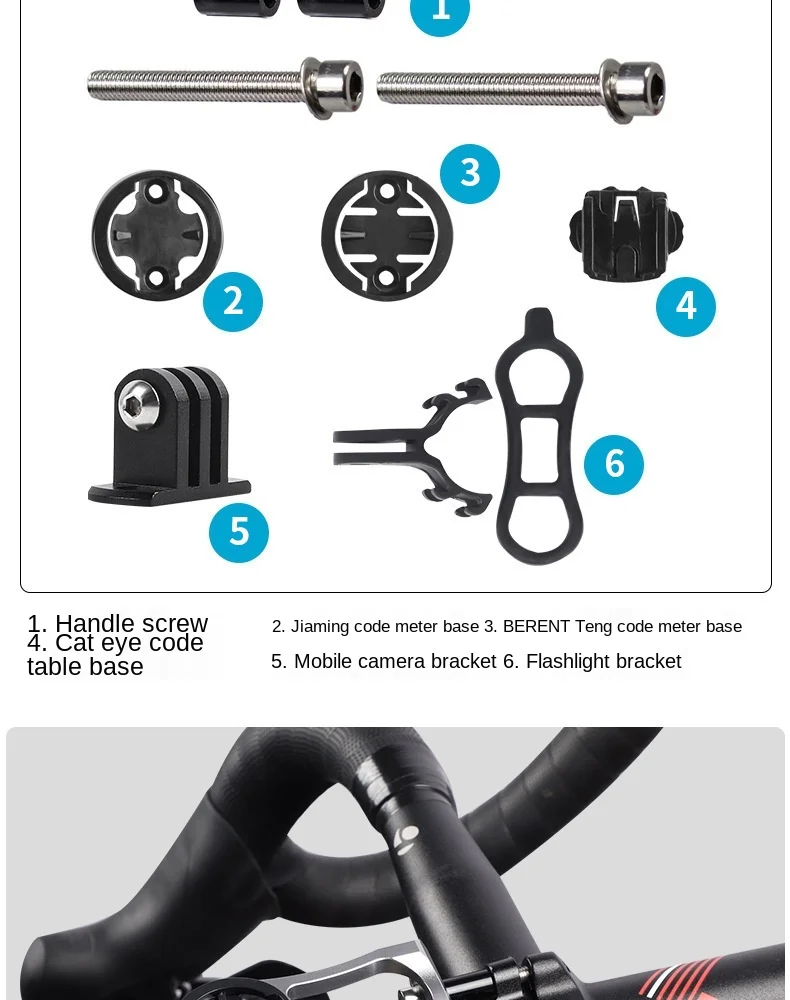 1

3

2

4

5

6

1. Handle screw
4. Cat eye code table base

2. Jiaming code meter base 3. BERENT Teng code meter base

5. Mobile camera bracket 6. Flashlight bracket