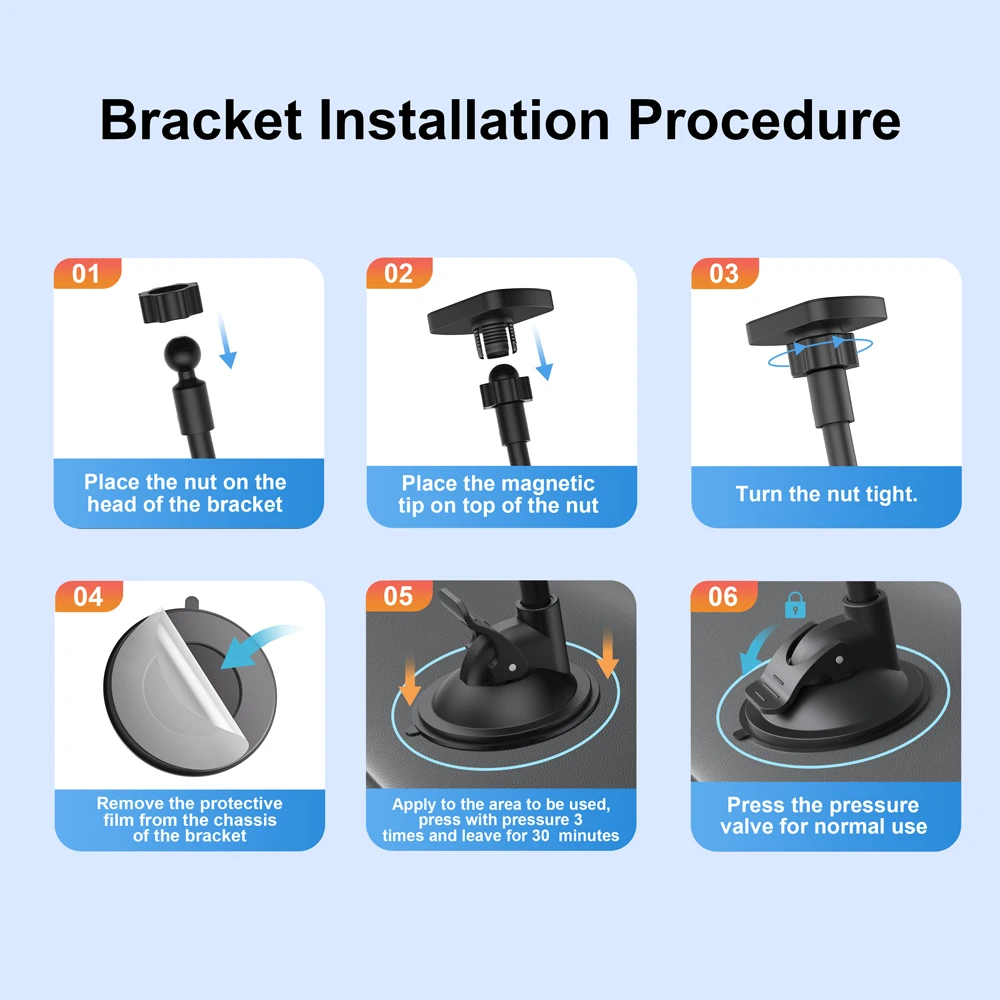 Bracket Installation Procedure

01

Place the nut on the head of the bracket

02

Place the magnetic tip on top of the nut

03

Turn the nut tight.

04

Remove the protective film from the chassis of the bracket

05

Apply to the area to be used, press with pressure 3 times and leave for 30 minutes

06

Press the pressure valve for normal use