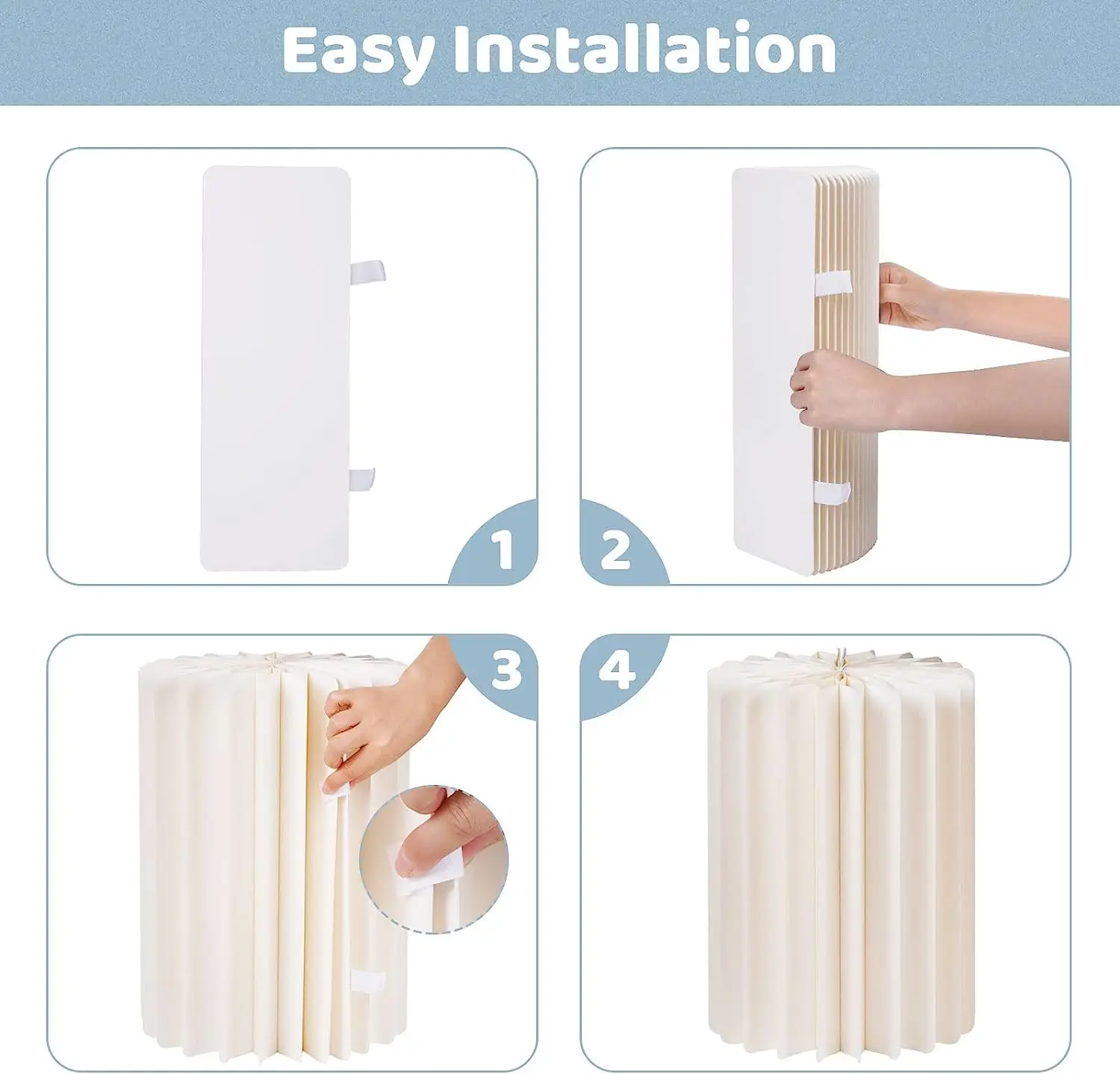 Easy Installation

1

2

3

4