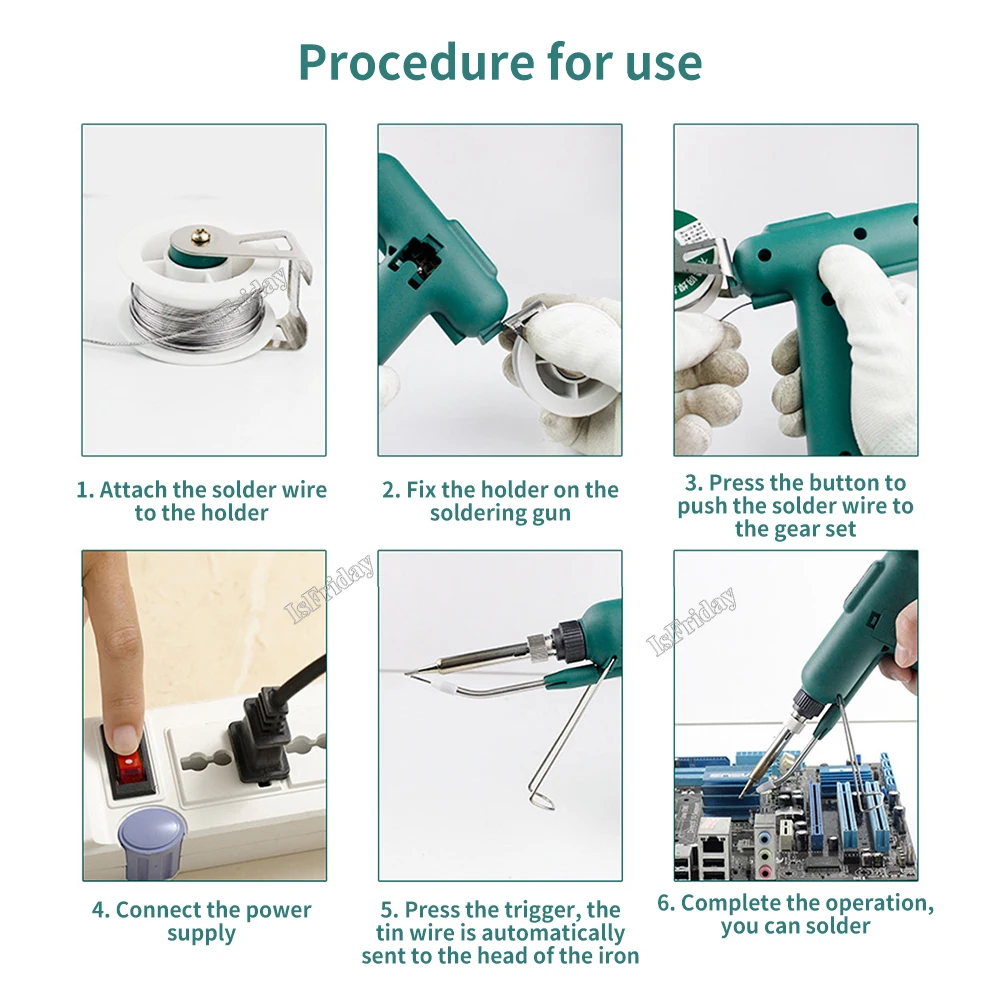 Procedure for use

IsFriday

1. Attach the solder wire to the holder

2. Fix the holder on the soldering gun

3. Press the button to push the solder wire to the gear set

IsFriday

IsFriday

4. Connect the power supply

5. Press the trigger, the tin wire is automatically sent to the head of the iron

6. Complete the operation, you can solder