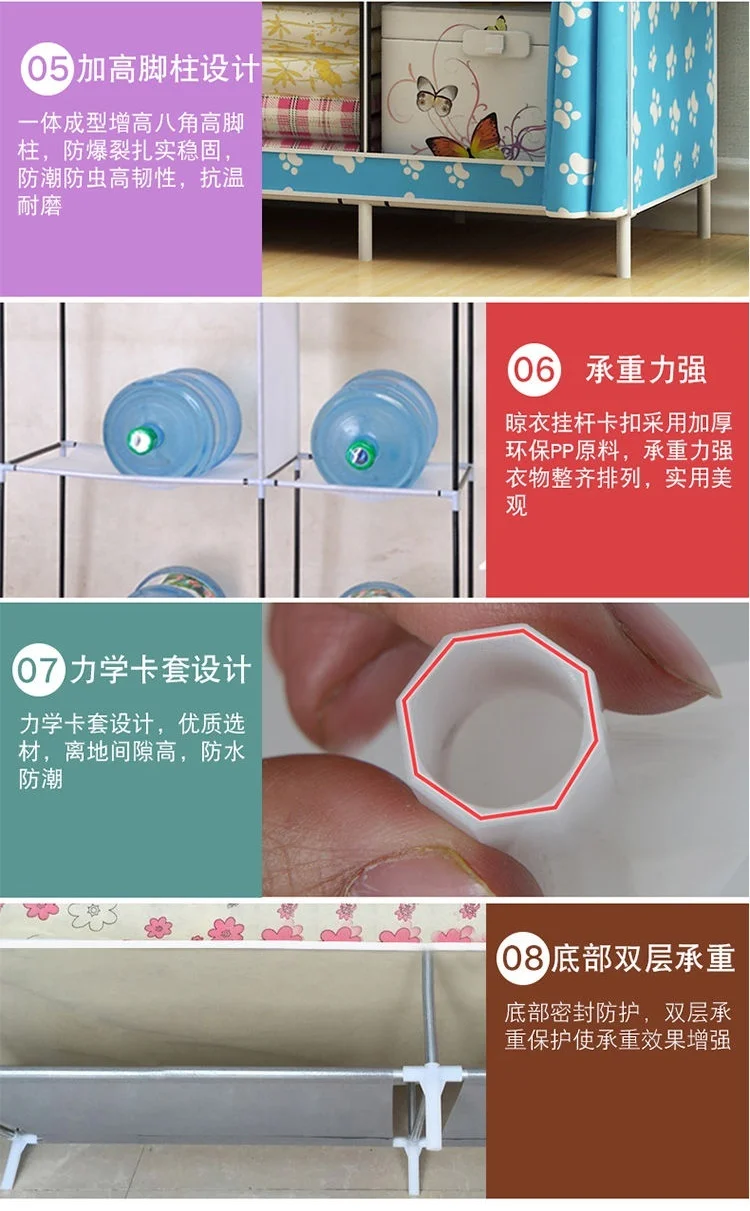 05 加高脚柱设计

一体成型增高八角高脚柱，防爆裂扎实稳固，防潮防虫高韧性，抗温耐磨

06 承重力强

晾衣挂杆卡扣采用加厚环保PP原料，承重力强衣物整齐排列，实用美观

07 力学卡套设计

力学卡套设计，优质选材，离地间隙高，防水防潮

08 底部双层承重

底部密封防护，双层承重保护使承重效果增强