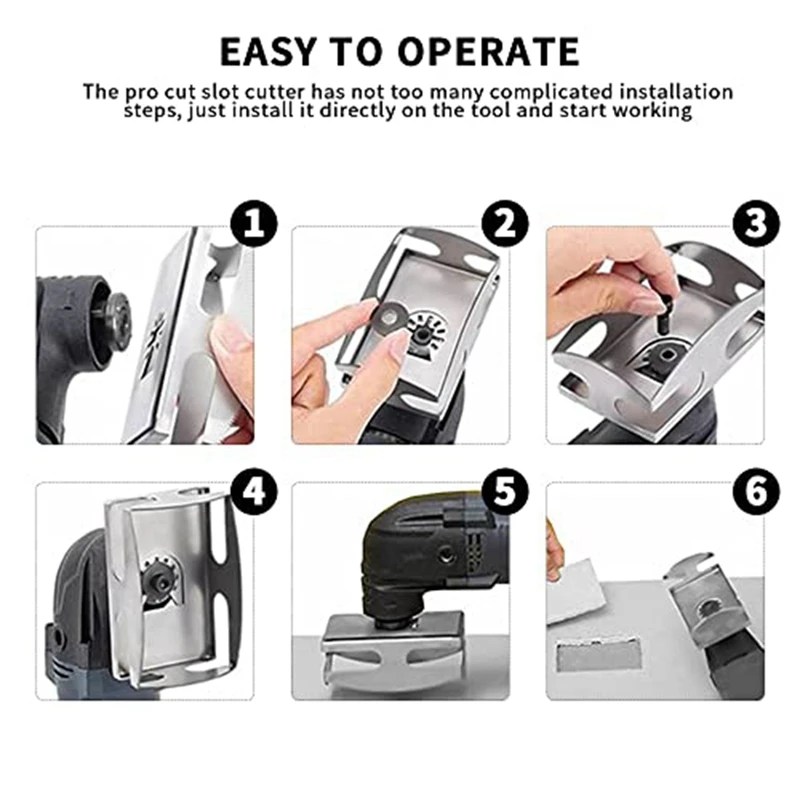 EASY TO OPERATE

The pro cut slot cutter has not too many complicated installation steps, just install it directly on the tool and start working

1

2

3

4

5

6