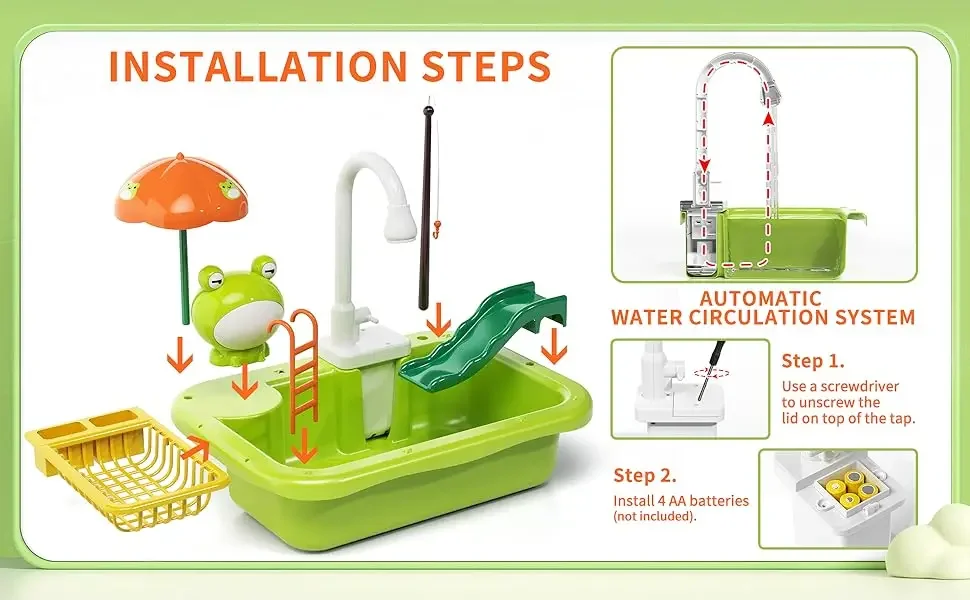 INSTALLATION STEPS

AUTOMATIC WATER CIRCULATION SYSTEM

Step 1.
Use a screwdriver to unscrew the lid on top of the tap.

Step 2.
Install 4 AA batteries (not included).