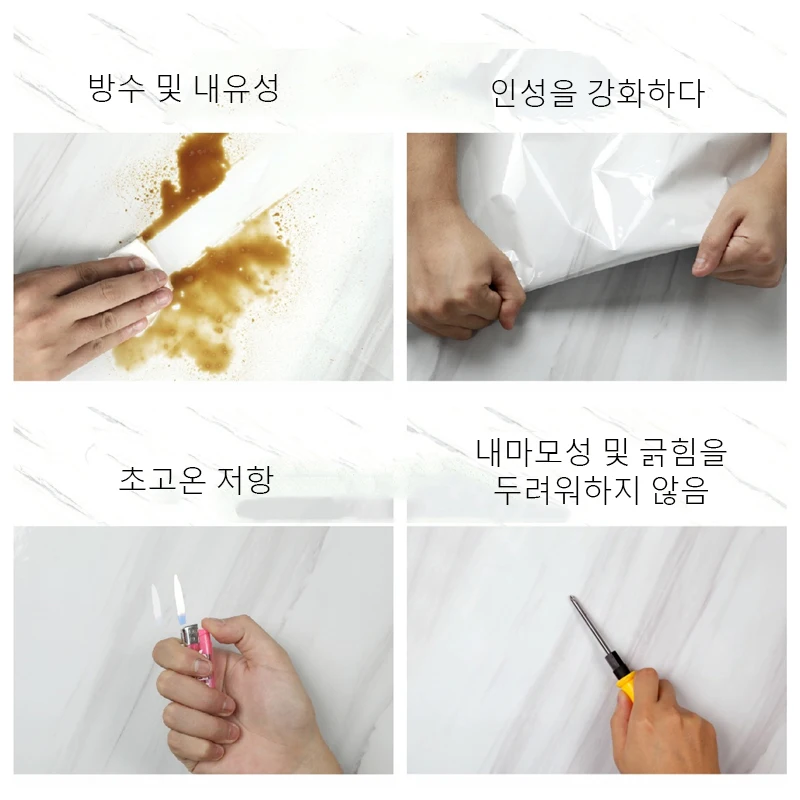 방수 및 내유성

인성을 강화하다

초고온 저항

내마모성 및 긁힘을 두려워하지 않음