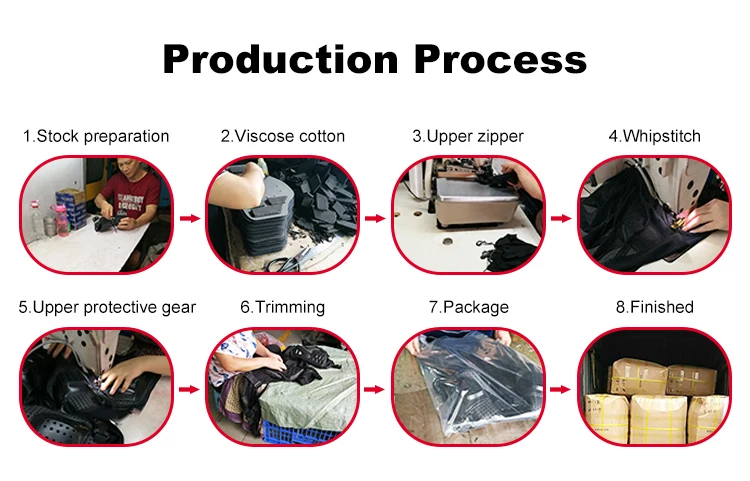 Production Process

1.Stock preparation

2.Viscose cotton

3.Upper zipper

4.Whipstitch

5.Upper protective gear

6.Trimming

7.Package

8.Finished