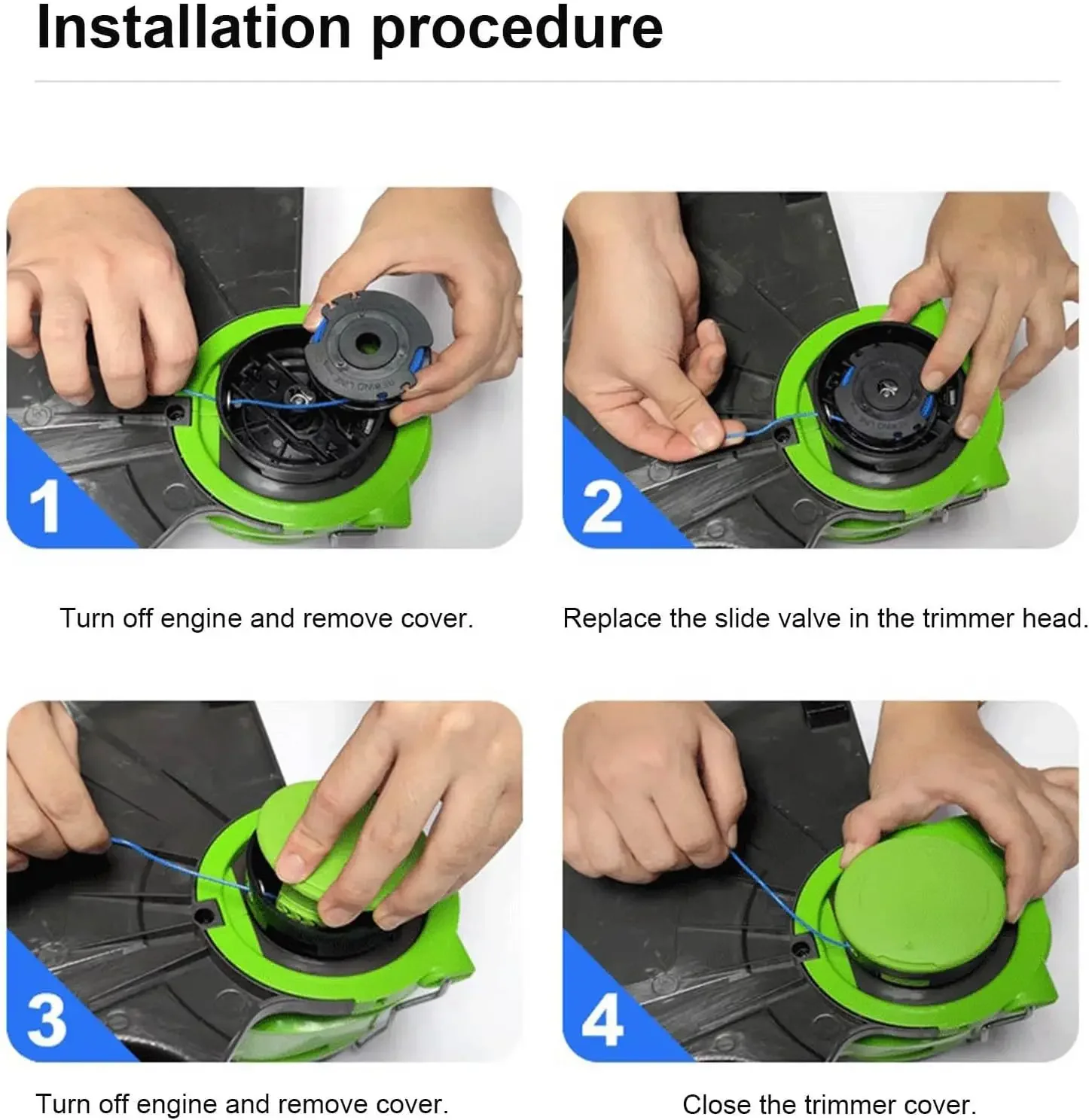 Installation procedure

1

Turn off engine and remove cover.

2

Replace the slide valve in the trimmer head.

3

Turn off engine and remove cover.

4

Close the trimmer cover.