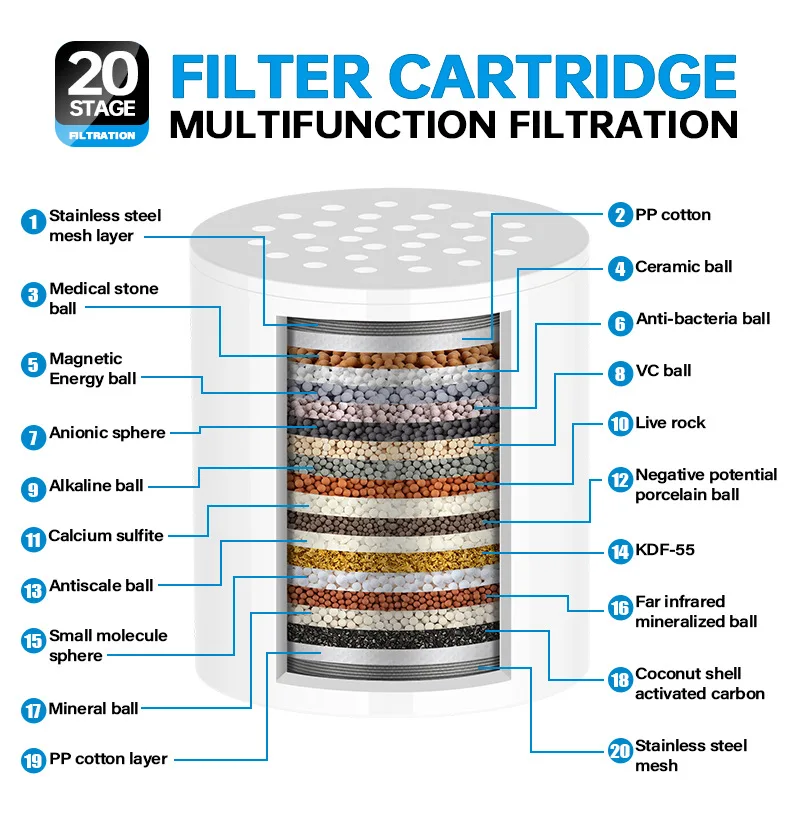 20 STAGE FILTRATION

FILTER CARTRIDGE
MULTIFUNCTION FILTRATION

1 Stainless steel mesh layer

3 Medical stone ball

5 Magnetic Energy ball

7 Anionic sphere

9 Alkaline ball

11 Calcium sulfite

13 Antiscale ball

15 Small molecule sphere

17 Mineral ball

19 PP cotton layer

2 PP cotton

4 Ceramic ball

6 Anti-bacteria ball

8 VC ball

10 Live rock

12 Negative potential porcelain ball

14 KDF-55

16 Far infrared mineralized ball

18 Coconut shell activated carbon

20 Stainless steel mesh