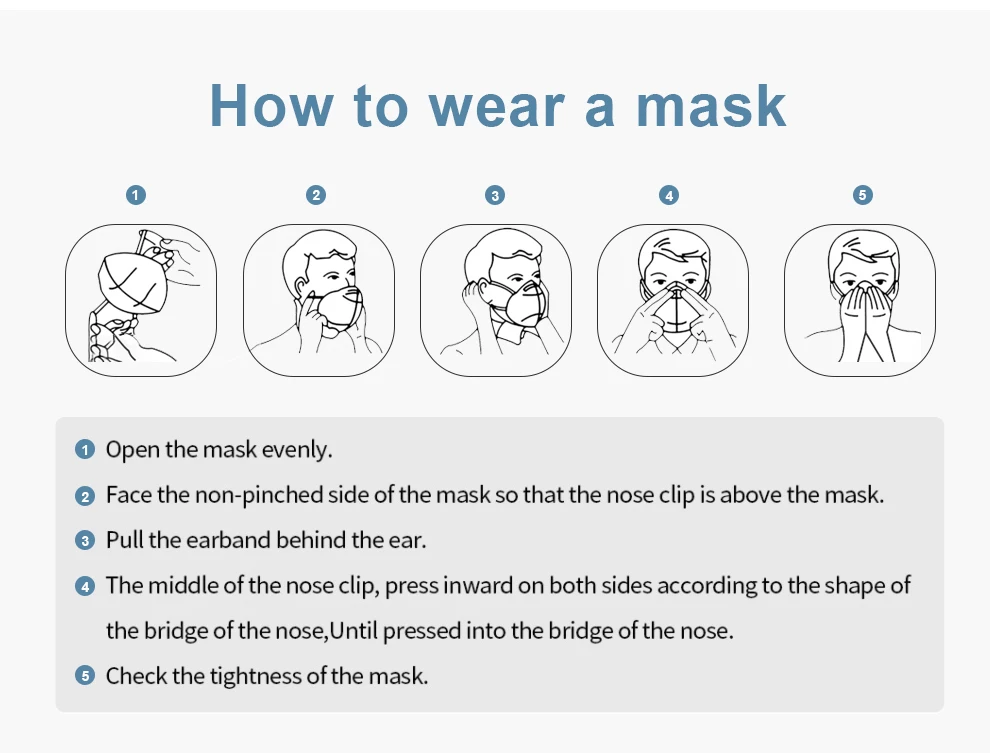 How to wear a mask

1 2 3 4 5

1 Open the mask evenly.

2 Face the non-pinched side of the mask so that the nose clip is above the mask.

3 Pull the earband behind the ear.

4 The middle of the nose clip, press inward on both sides according to the shape of the bridge of the nose,Until pressed into the bridge of the nose.

5 Check the tightness of the mask.