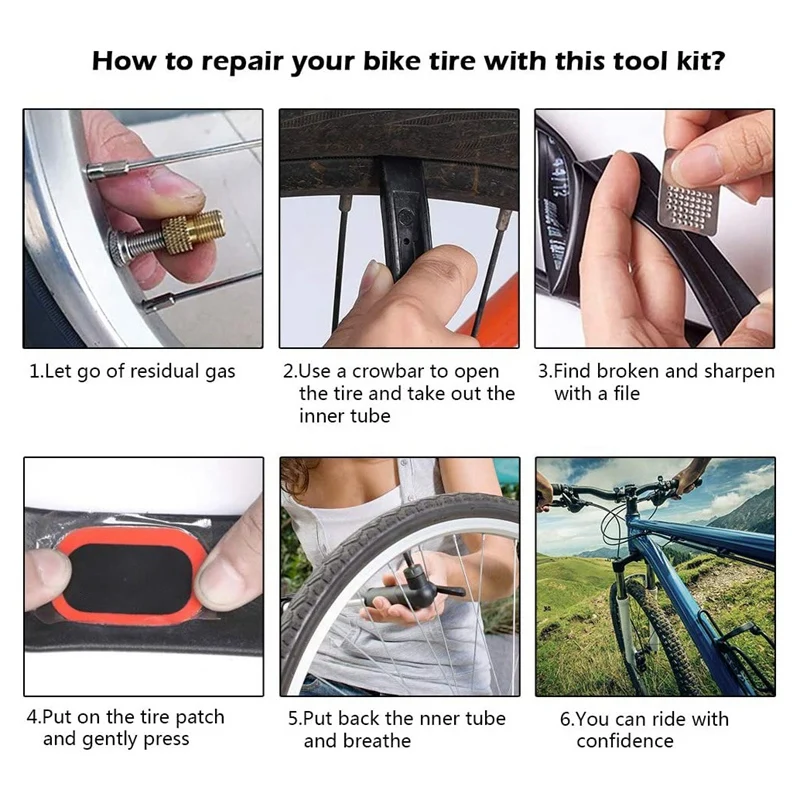 How to repair your bike tire with this tool kit?

1.Let go of residual gas

2.Use a crowbar to open the tire and take out the inner tube

3.Find broken and sharpen with a file

4.Put on the tire patch and gently press

5.Put back the nner tube and breathe

6.You can ride with confidence