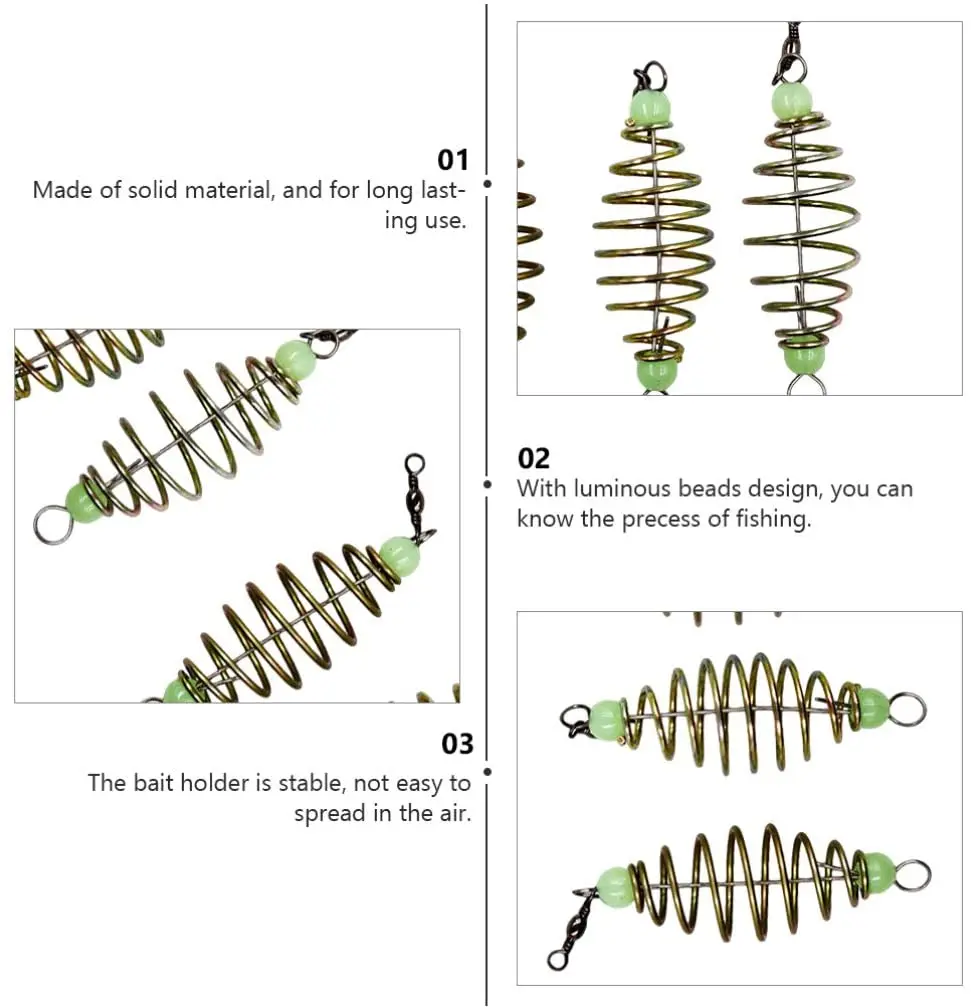 01
Made of solid material, and for long lasting use.

02
With luminous beads design, you can know the precess of fishing.

03
The bait holder is stable, not easy to spread in the air.