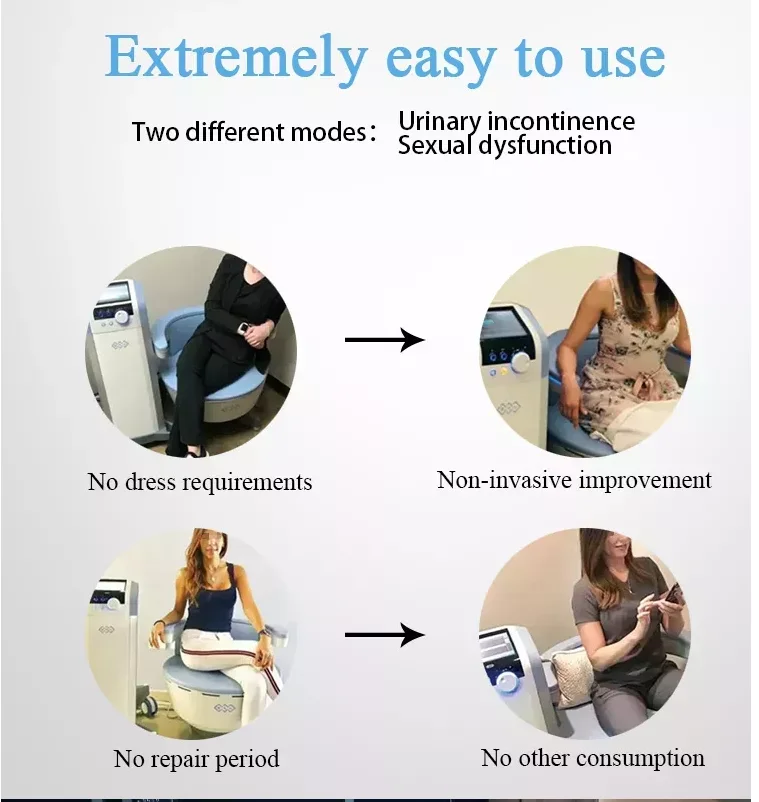 Extremely easy to use

Two different modes: Urinary incontinence
Sexual dysfunction

No dress requirements

Non-invasive improvement

No repair period

No other consumption