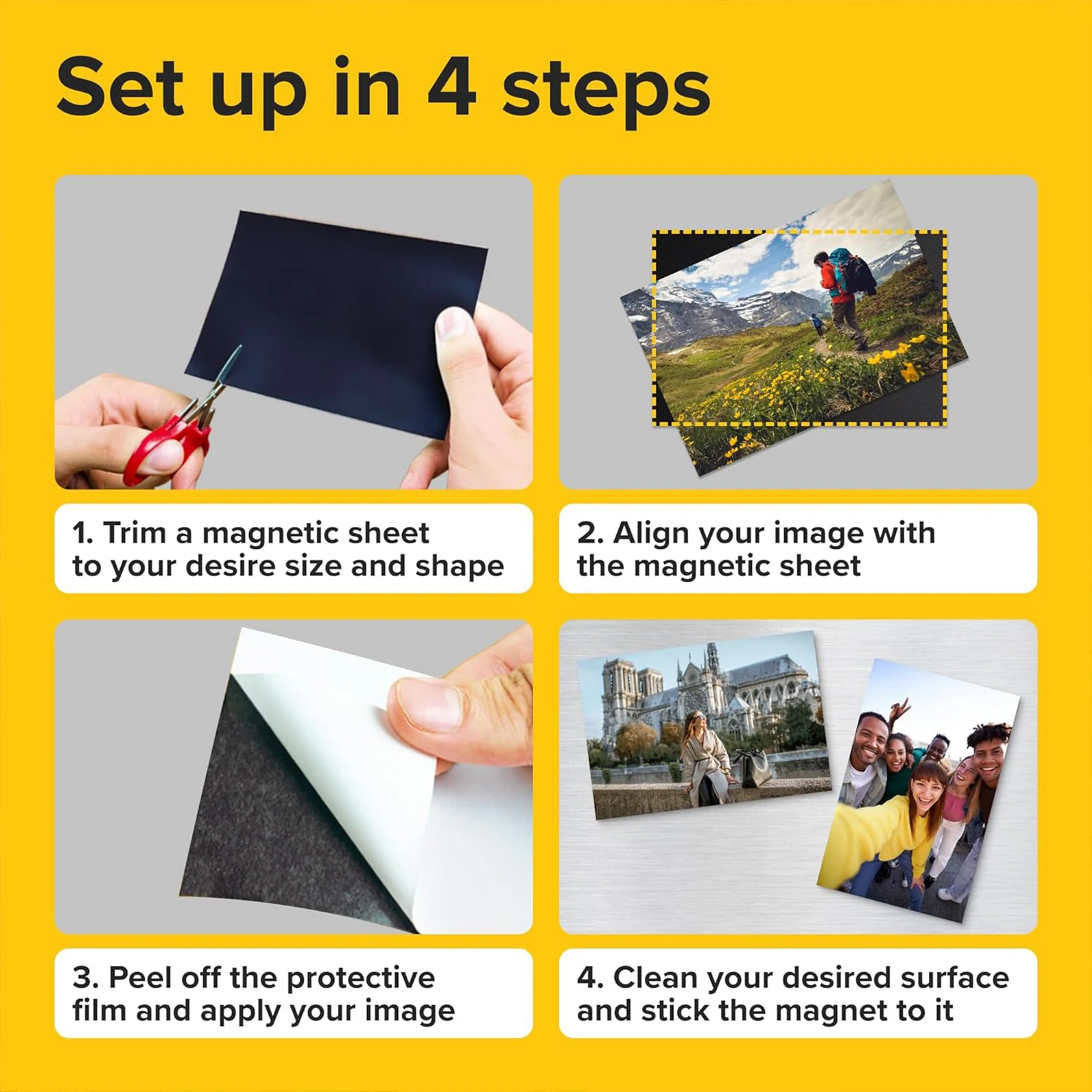 Set up in 4 steps

1. Trim a magnetic sheet to your desire size and shape

2. Align your image with the magnetic sheet

3. Peel off the protective film and apply your image

4. Clean your desired surface and stick the magnet to it