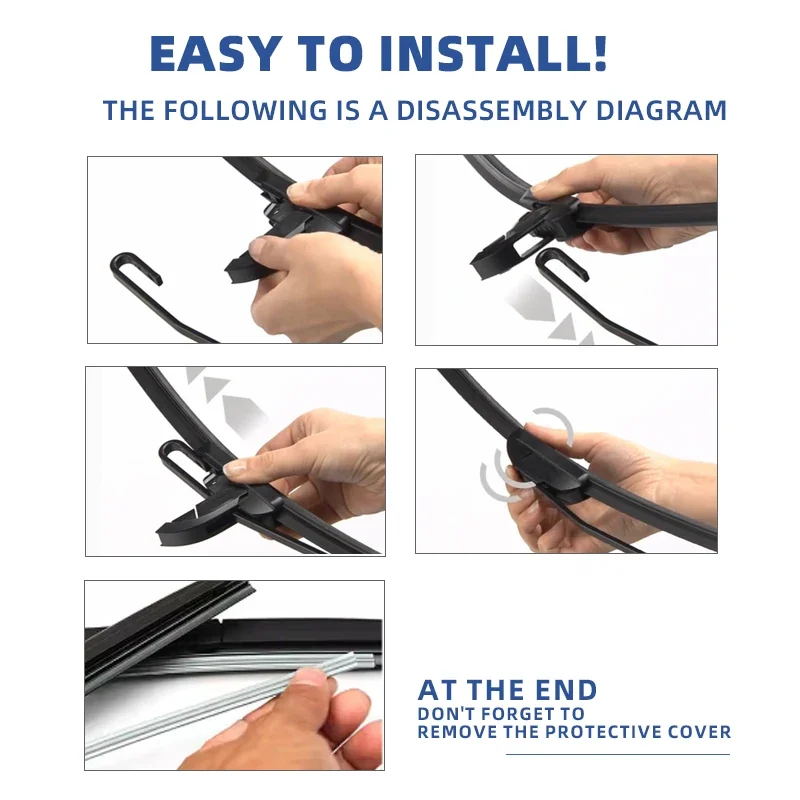 EASY TO INSTALL!

THE FOLLOWING IS A DISASSEMBLY DIAGRAM

AT THE END
DON'T FORGET TO
REMOVE THE PROTECTIVE COVER