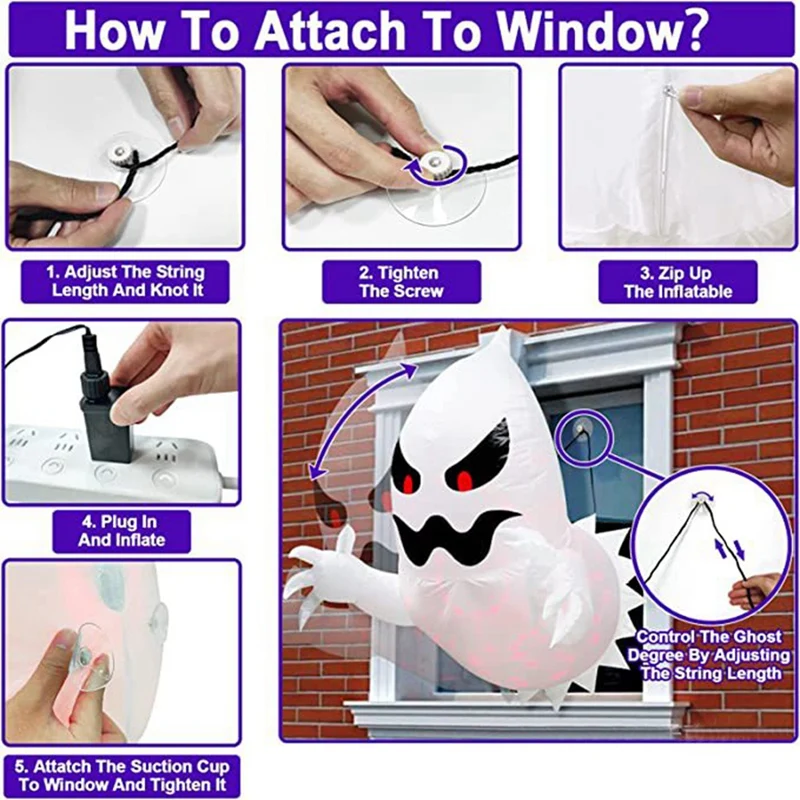 How To Attach To Window?

1. Adjust The String Length And Knot It

2. Tighten The Screw

3. Zip Up The Inflatable

4. Plug In And Inflate

5. Attatch The Suction Cup To Window And Tighten It

Control The Ghost Degree By Adjusting The String Length