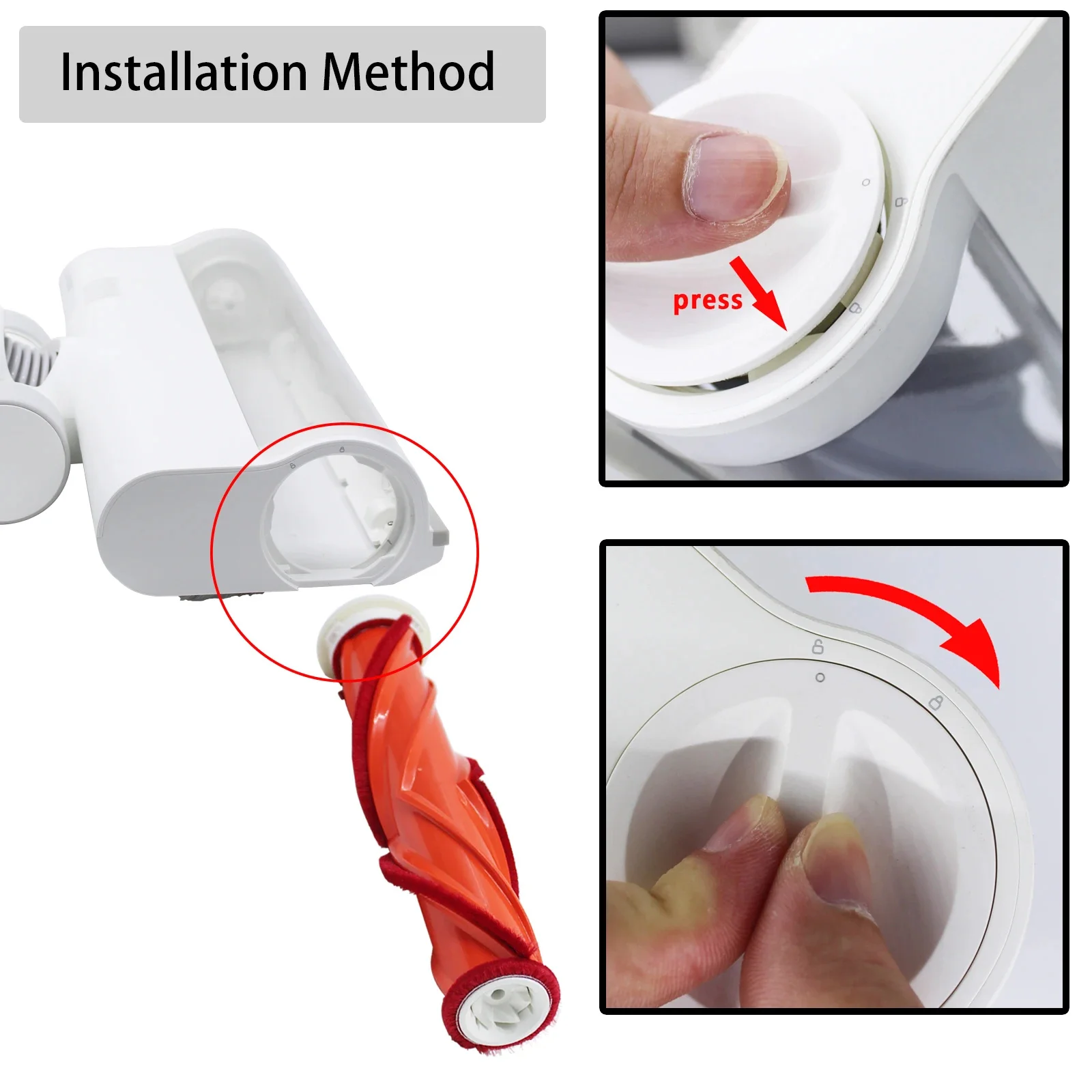 Installation Method

press