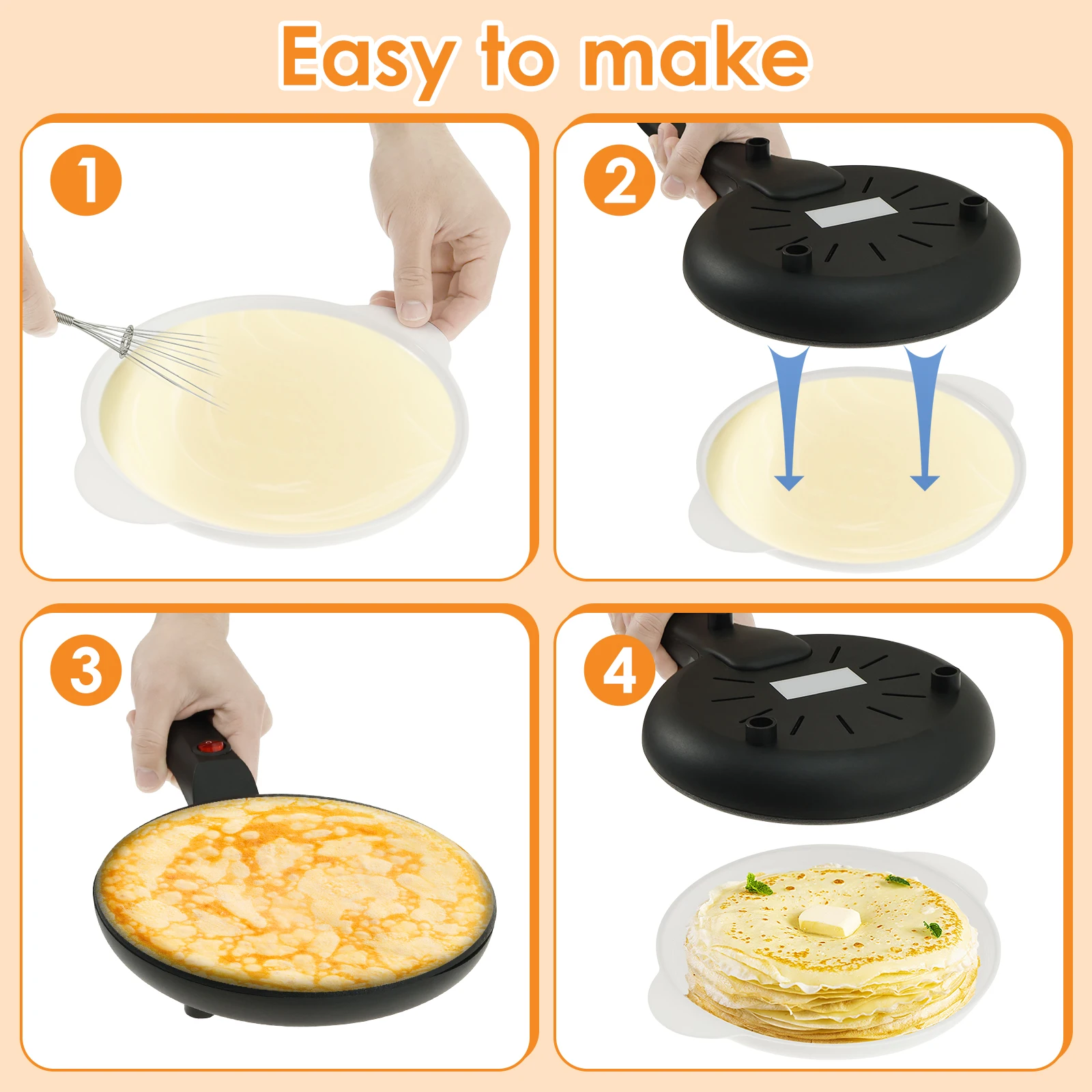 Easy to make

1

2

3

4