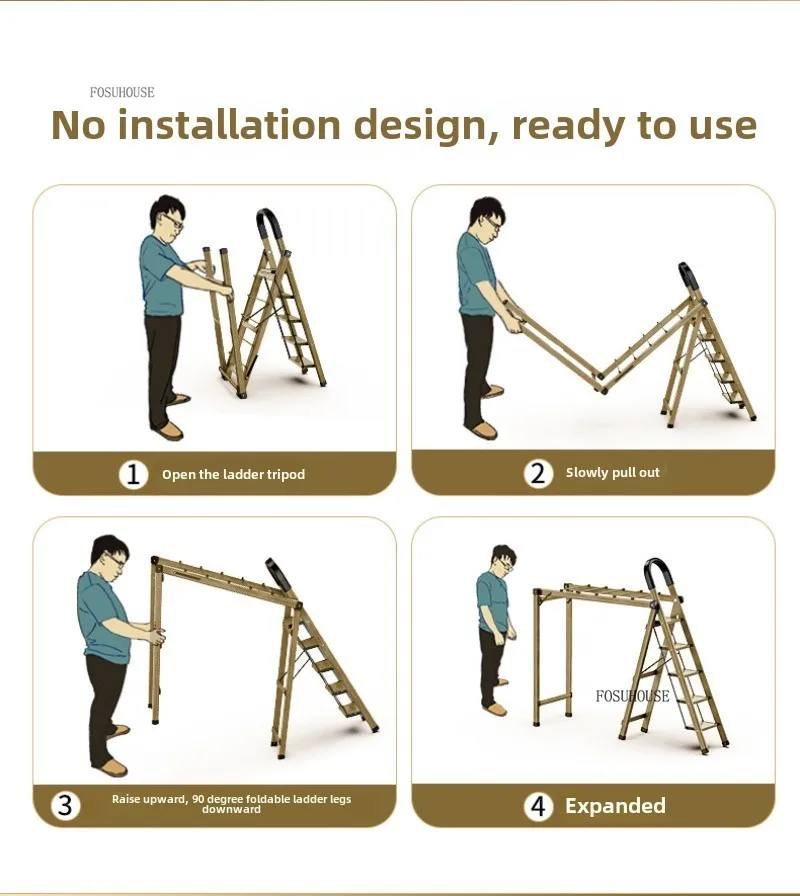 FOSUHOUSE

No installation design, ready to use

1 Open the ladder tripod

2 Slowly pull out

3 Raise upward, 90 degree foldable ladder legs downward

FOSUHOUSE

4 Expanded