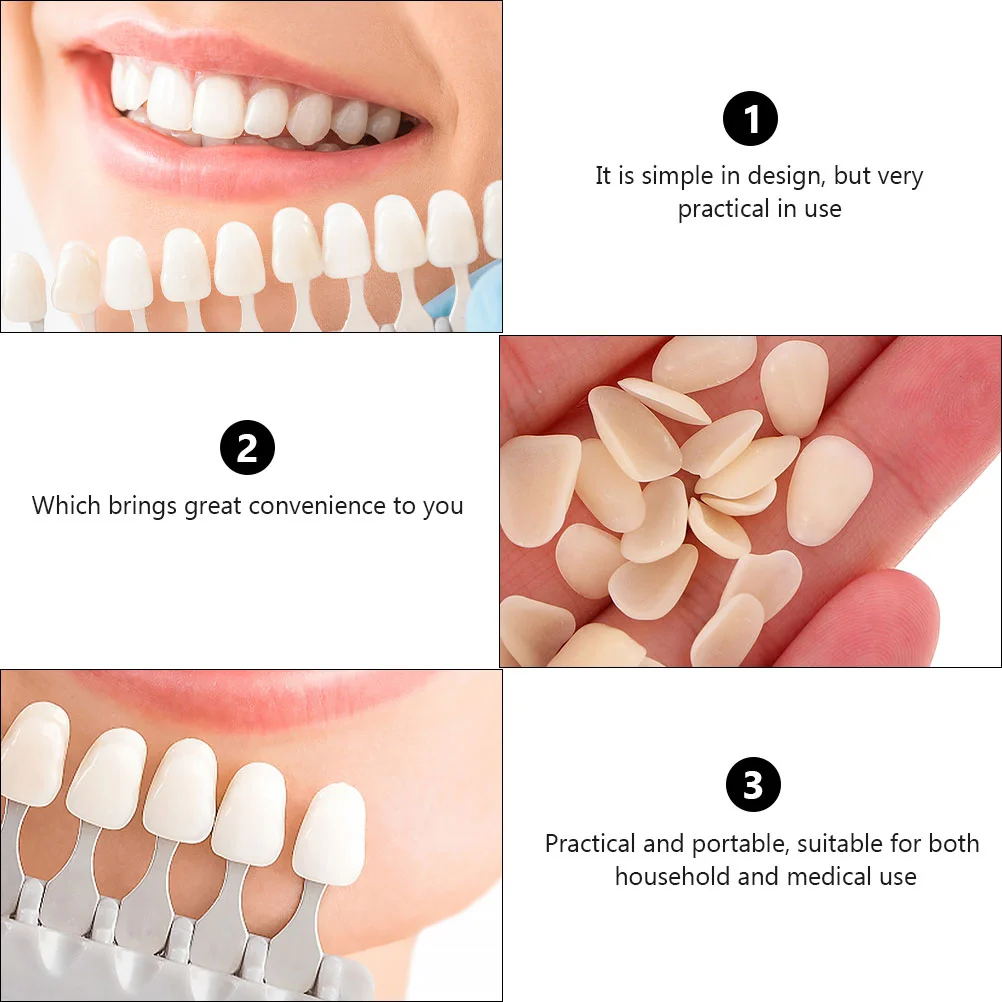 1

It is simple in design, but very practical in use

2

Which brings great convenience to you

3

Practical and portable, suitable for both household and medical use