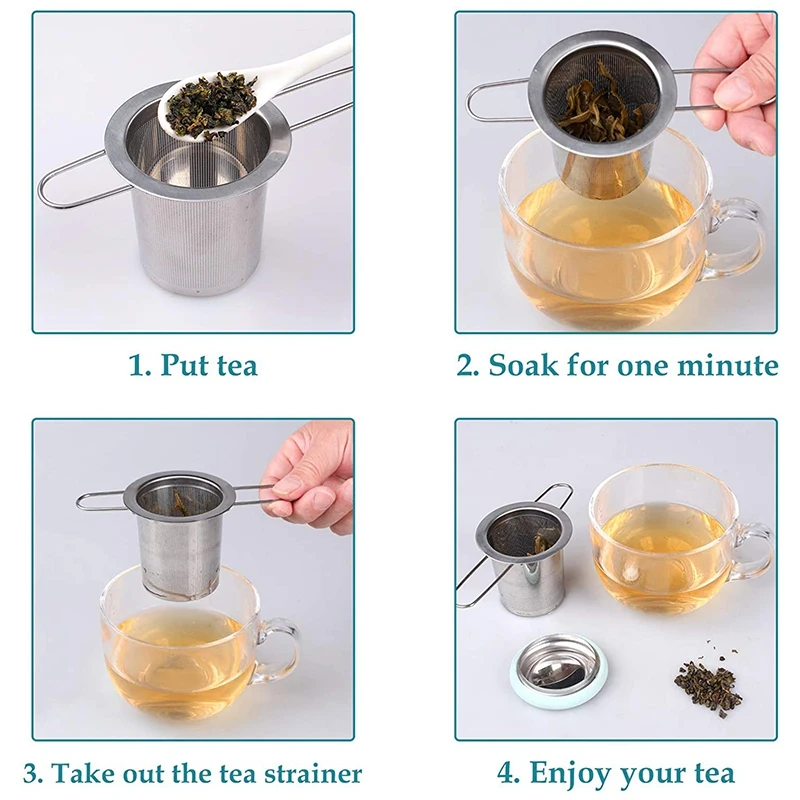 1. Put tea

2. Soak for one minute

3. Take out the tea strainer

4. Enjoy your tea